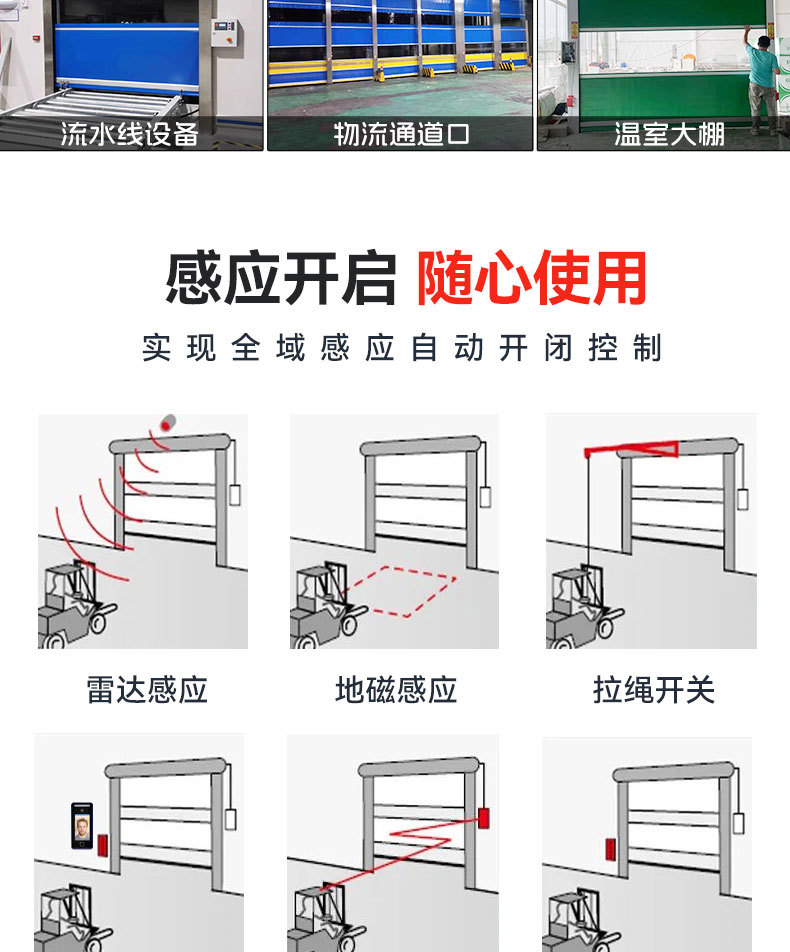 流水线设备

物流通道口

温室大棚

感应开启 随心使用

实现全域感应自动开闭控制

雷达感应

地磁感应

拉绳开关