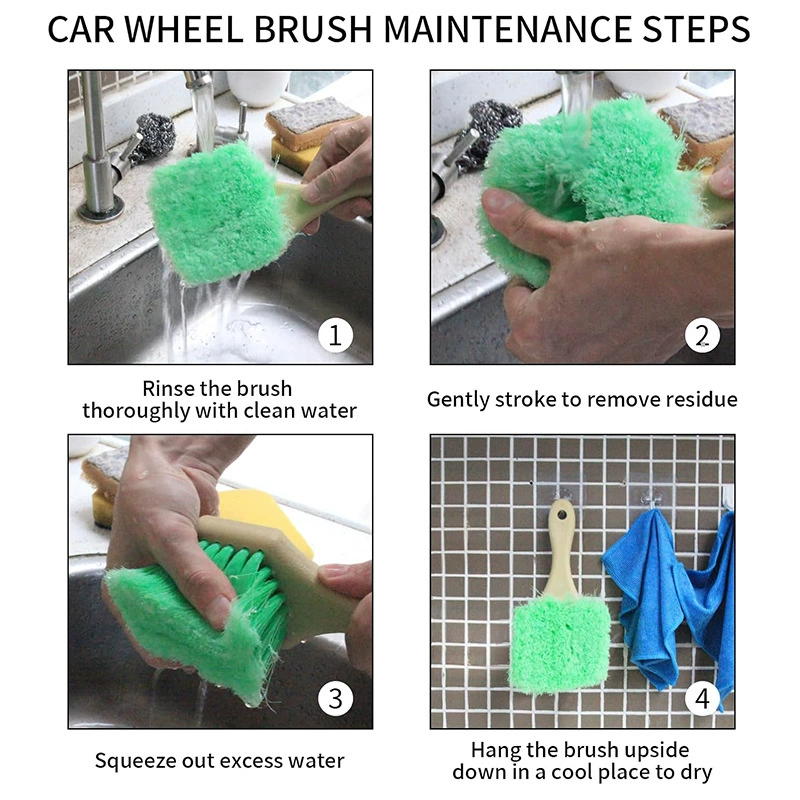 CAR WHEEL BRUSH MAINTENANCE STEPS

1

Rinse the brush thoroughly with clean water

2

Gently stroke to remove residue

3

Squeeze out excess water

4

Hang the brush upside down in a cool place to dry