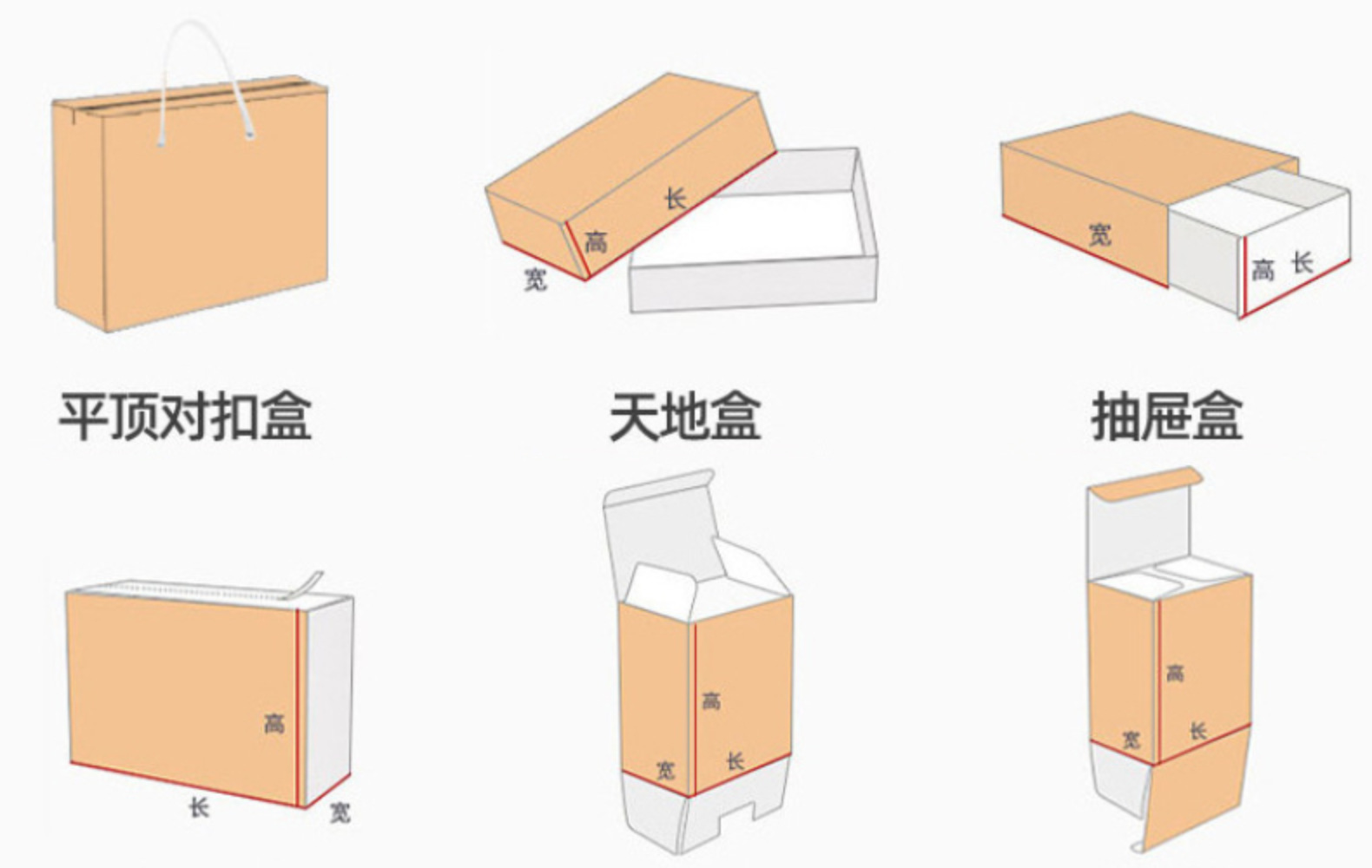 长
高
宽

宽
高 长

平顶对扣盒

天地盒

抽屉盒

高
长
宽

高
宽 长

高
宽 长