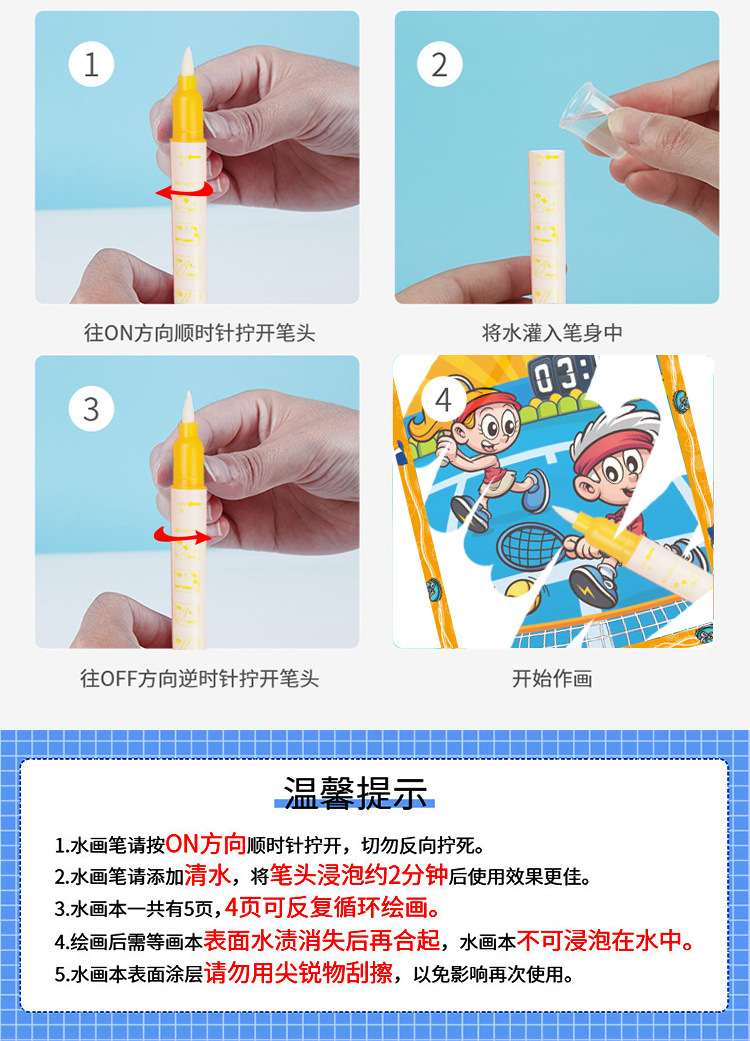 1

往ON方向顺时针拧开笔头

2

将水灌入笔身中

3

往OFF方向逆时针拧开笔头

4

03:

开始作画

温馨提示

1.水画笔请按ON方向顺时针拧开，切勿反向拧死。
2.水画笔请添加清水，将笔头浸泡约2分钟后使用效果更佳。
3.水画本一共有5页，4页可反复循环绘画。
4.绘画后需等画本表面水渍消失后再合起，水画本不可浸泡在水中。
5.水画本表面涂层请勿用尖锐物刮擦，以免影响再次使用。