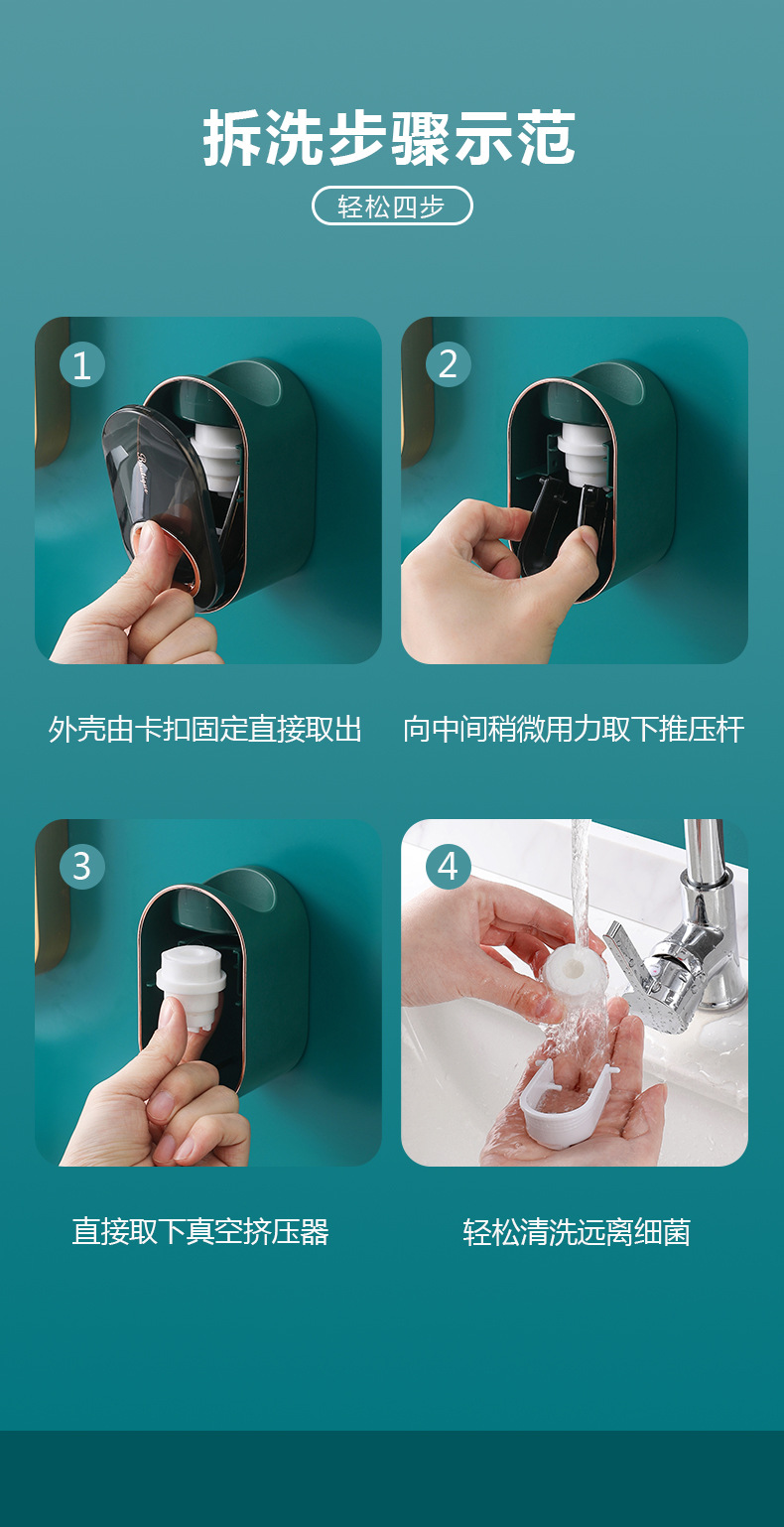 拆洗步骤示范

轻松四步

1

外壳由卡扣固定直接取出

2

向中间稍微用力取下推压杆

3

直接取下真空挤压器

4

轻松清洗远离细菌