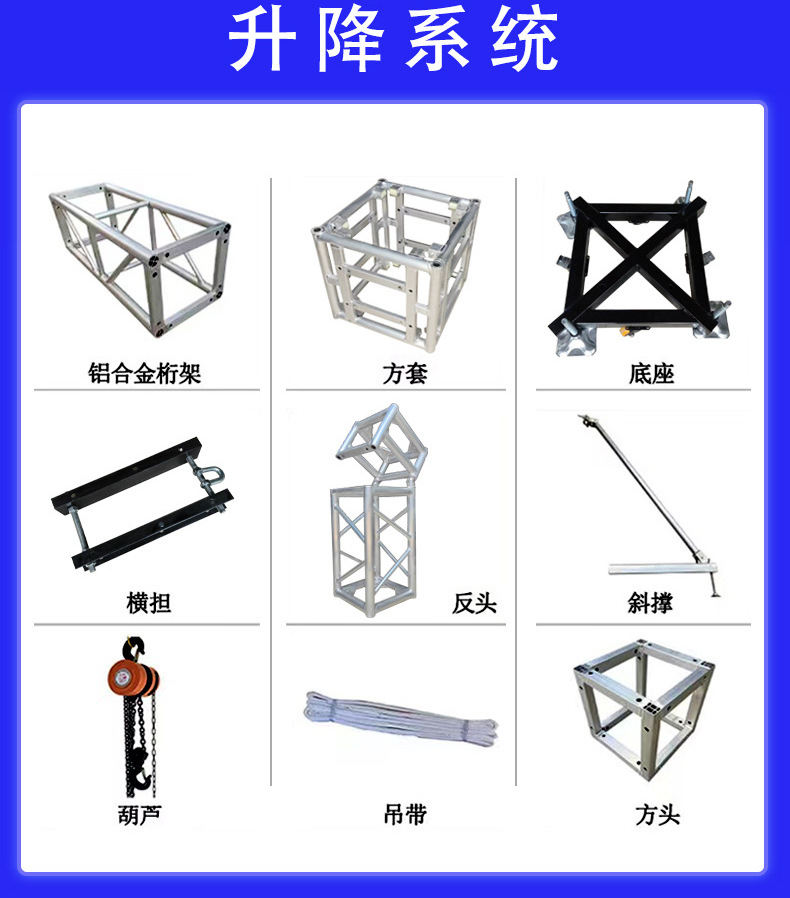 升降系统

铝合金桁架

方套

底座

横担

反头

斜撑

葫芦

吊带

方头