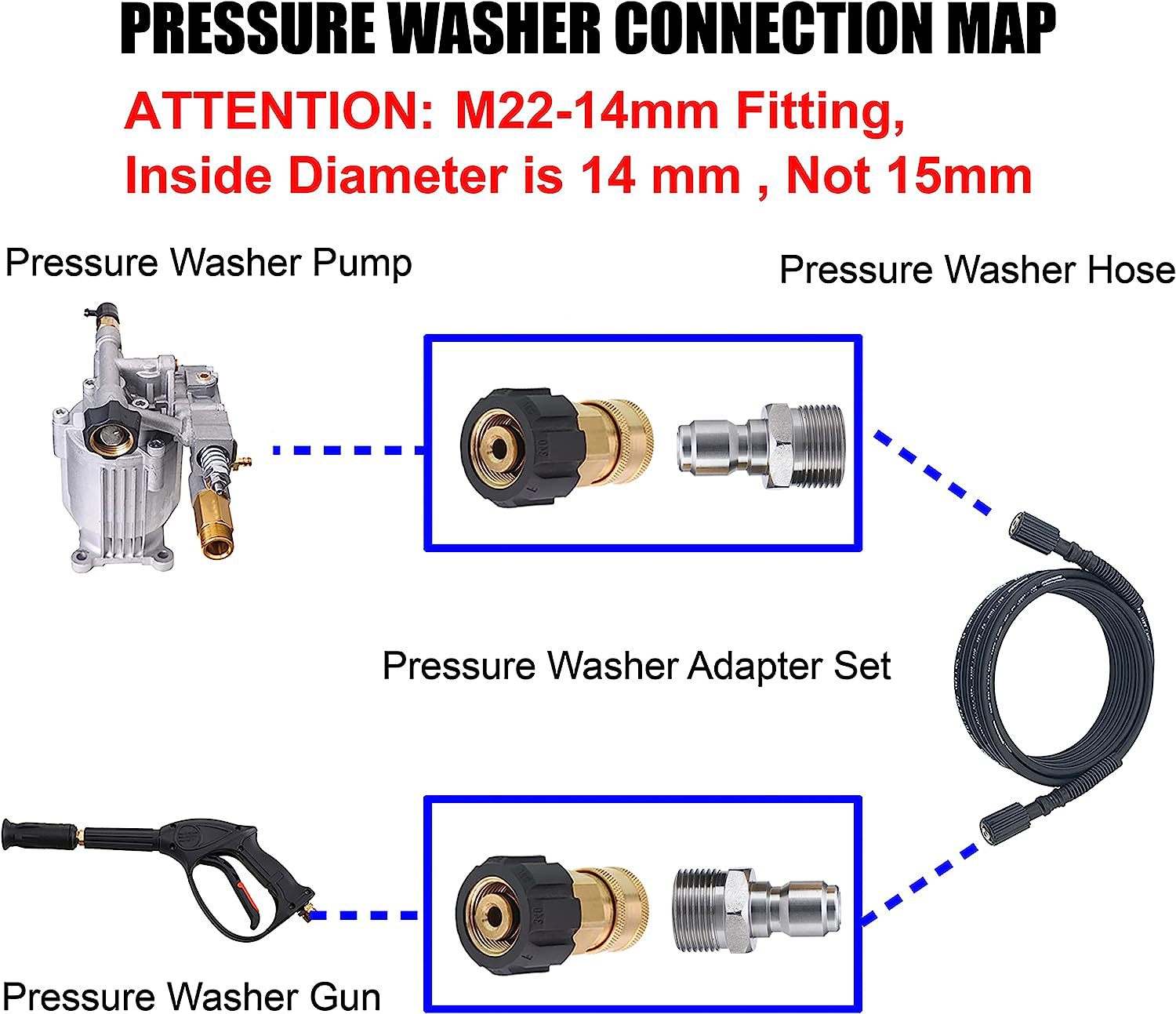 PRESSURE WASHER CONNECTION MAP

ATTENTION: M22-14mm Fitting, Inside Diameter is 14 mm , Not 15mm

Pressure Washer Pump

Pressure Washer Hose

Pressure Washer Adapter Set

Pressure Washer Gun