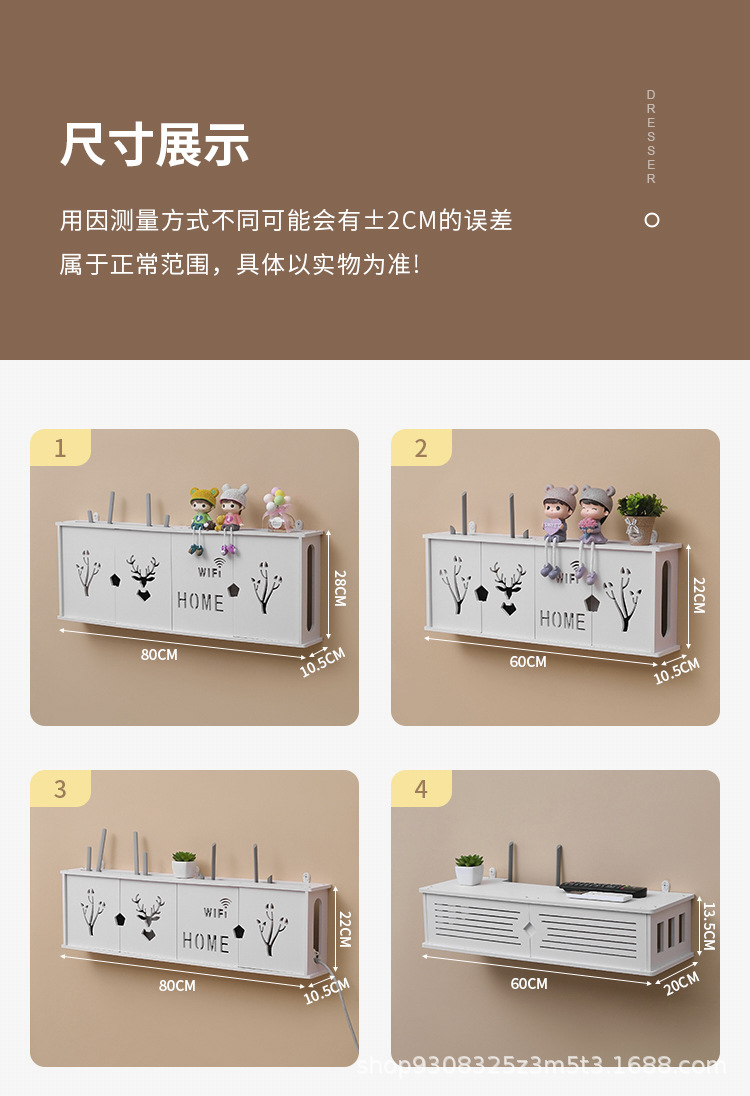 尺寸展示

DRESSER

用因测量方式不同可能会有±2CM的误差
属于正常范围，具体以实物为准！

1
WIFI
HOME
28CM
80CM
10.5CM

2
WIFI
HOME
22CM
60CM
10.5CM

3
WIFI
HOME
22CM
80CM
10.5CM

4
13.5CM
60CM
20CM

shop9308325z3m5t3.1688.com