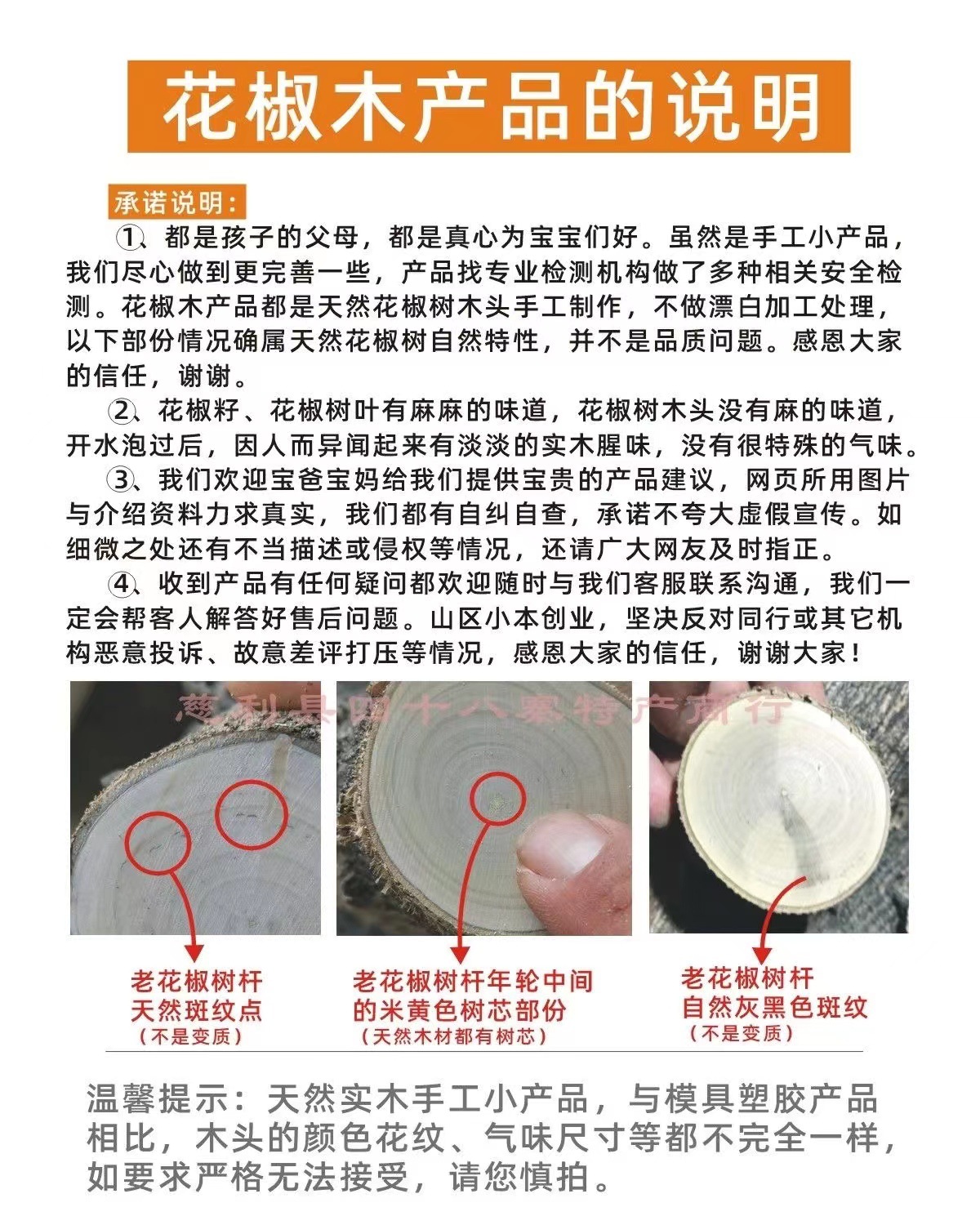 花椒木产品的说明

承诺说明：

①、都是孩子的父母，都是真心为宝宝们好。虽然是手工小产品，我们尽心做到更完善一些，产品找专业检测机构做了多种相关安全检测。花椒木产品都是天然花椒树木头手工制作，不做漂白加工处理，以下部份情况确属天然花椒树自然特性，并不是品质问题。感恩大家的信任，谢谢。

②、花椒籽、花椒树叶有麻麻的味道，花椒树木头没有麻的味道，开水泡过后，因人而异闻起来有淡淡的实木腥味，没有很特殊的气味。

③、我们欢迎宝爸宝妈给我们提供宝贵的产品建议，网页所用图片与介绍资料力求真实，我们都有自纠自查，承诺不夸大虚假宣传。如细微之处还有不当描述或侵权等情况，还请广大网友及时指正。

④、收到产品有任何疑问都欢迎随时与我们客服联系沟通，我们一定会帮客人解答好售后问题。山区小本创业，坚决反对同行或其它机构恶意投诉、故意差评打压等情况，感恩大家的信任，谢谢大家！

慈利县四十八寨特产商行

老花椒树杆
天然斑纹点
（不是变质）

老花椒树杆年轮中间
的米黄色树芯部份
（天然木材都有树芯）

老花椒树杆
自然灰黑色斑纹
（不是变质）

温馨提示：天然实木手工小产品，与模具塑胶产品相比，木头的颜色花纹、气味尺寸等都不完全一样，如要求严格无法接受，请您慎拍。