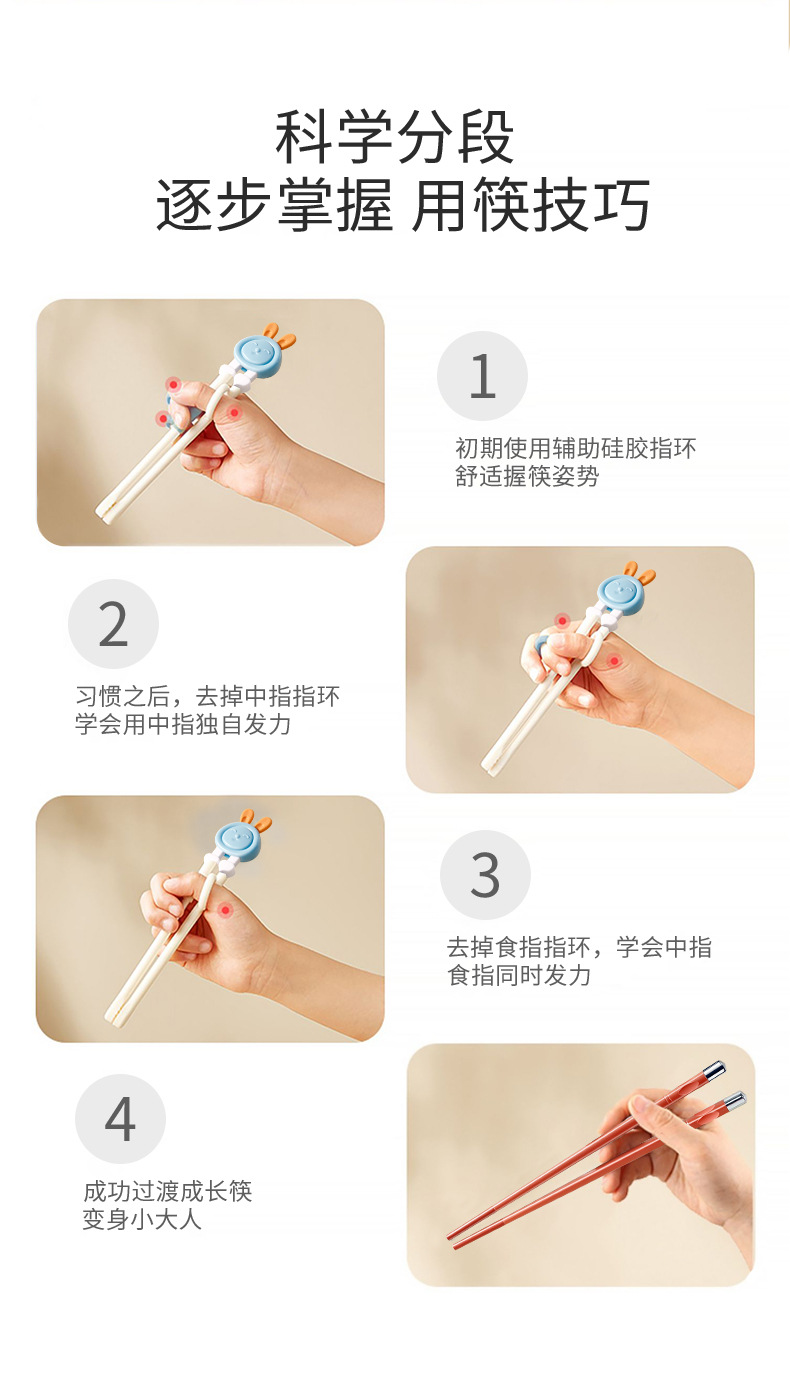 科学分段
逐步掌握 用筷技巧

1

初期使用辅助硅胶指环
舒适握筷姿势

2

习惯之后，去掉中指指环
学会用中指独自发力

3

去掉食指指环，学会中指
食指同时发力

4

成功过渡成长筷
变身小大人