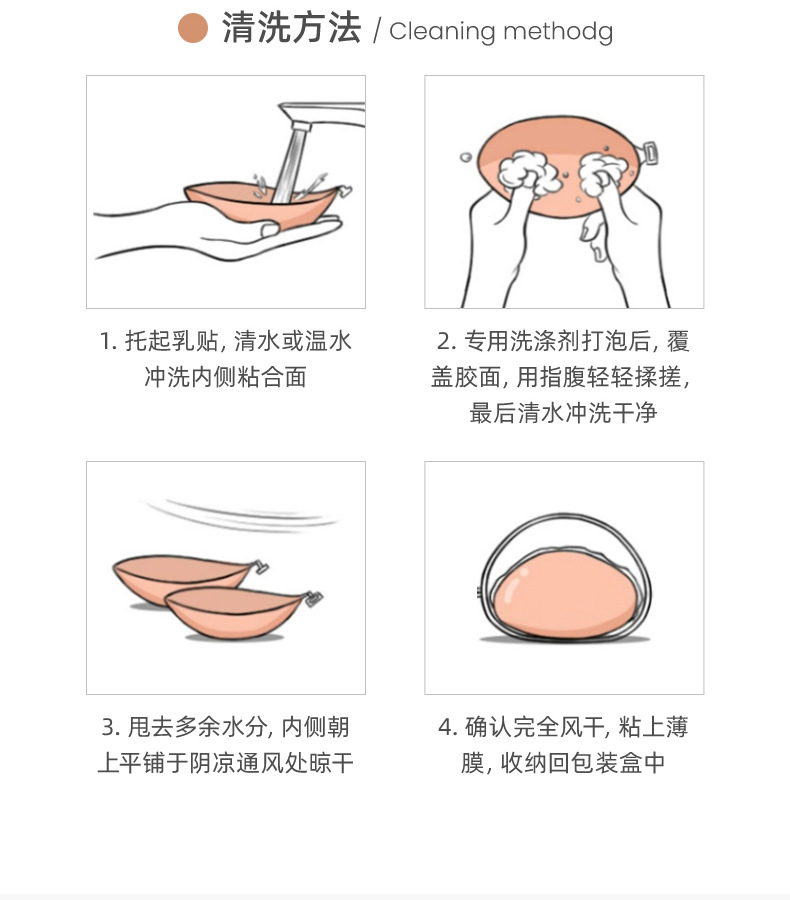 清洗方法 / Cleaning methodg

1. 托起乳贴, 清水或温水冲洗内侧粘合面

2. 专用洗涤剂打泡后, 覆盖胶面, 用指腹轻轻揉搓, 最后清水冲洗干净

3. 甩去多余水分, 内侧朝上平铺于阴凉通风处晾干

4. 确认完全风干, 粘上薄膜, 收纳回包装盒中