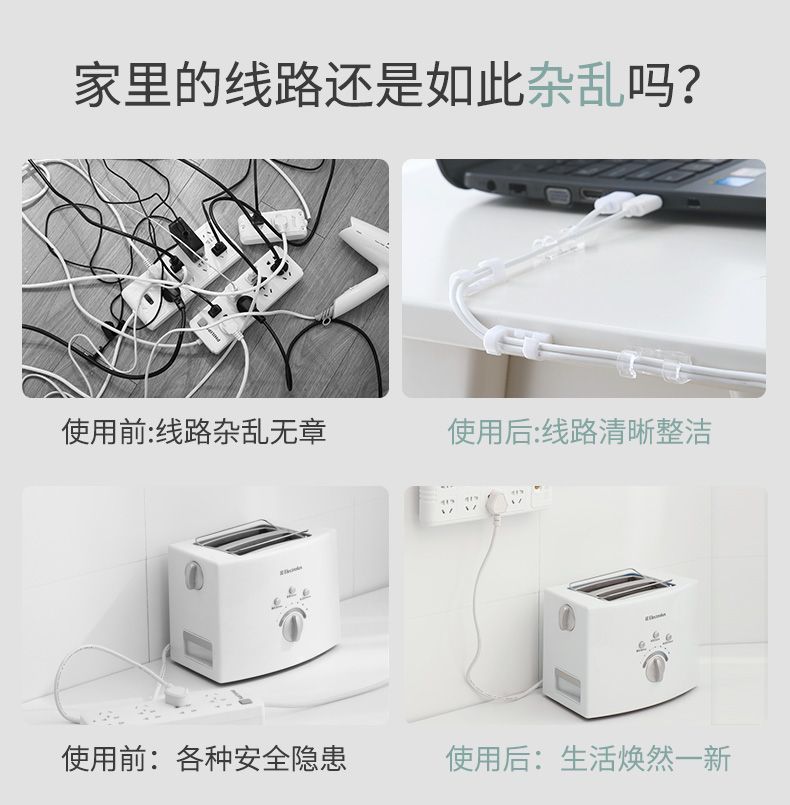 家里的线路还是如此杂乱吗?

使用前:线路杂乱无章

使用后:线路清晰整洁

Electrolux

Electrolux

使用前：各种安全隐患

使用后：生活焕然一新