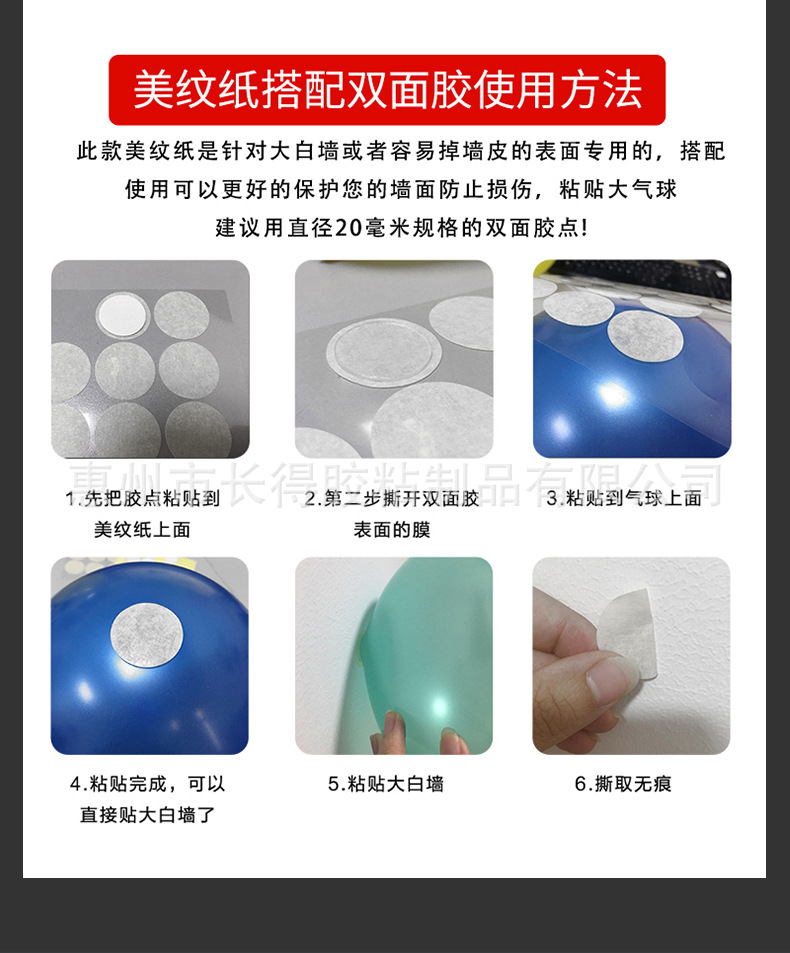 美纹纸搭配双面胶使用方法

此款美纹纸是针对大白墙或者容易掉墙皮的表面专用的，搭配使用可以更好的保护您的墙面防止损伤，粘贴大气球建议用直径20毫米规格的双面胶点!

惠州市长得胶粘制品有限公司

1.先把胶点粘贴到美纹纸上面

2.第二步撕开双面胶表面的膜

3.粘贴到气球上面

4.粘贴完成，可以直接贴大白墙了

5.粘贴大白墙

6.撕取无痕