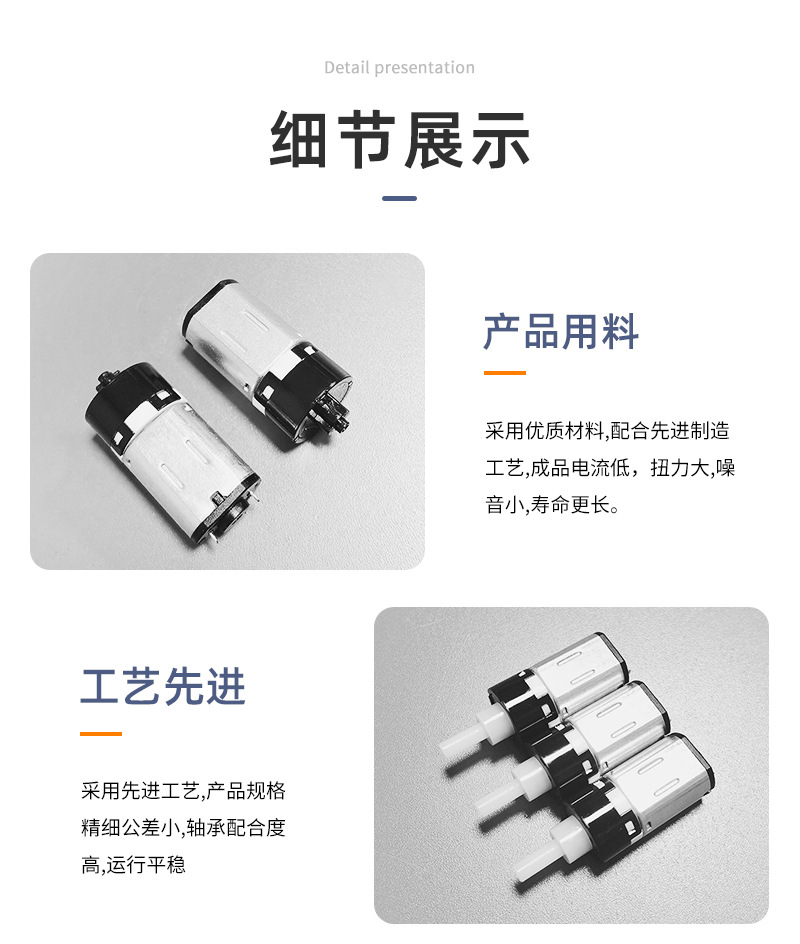 Detail presentation

细节展示

产品用料

采用优质材料,配合先进制造工艺,成品电流低，扭力大,噪音小,寿命更长。

工艺先进

采用先进工艺,产品规格精细公差小,轴承配合度高,运行平稳