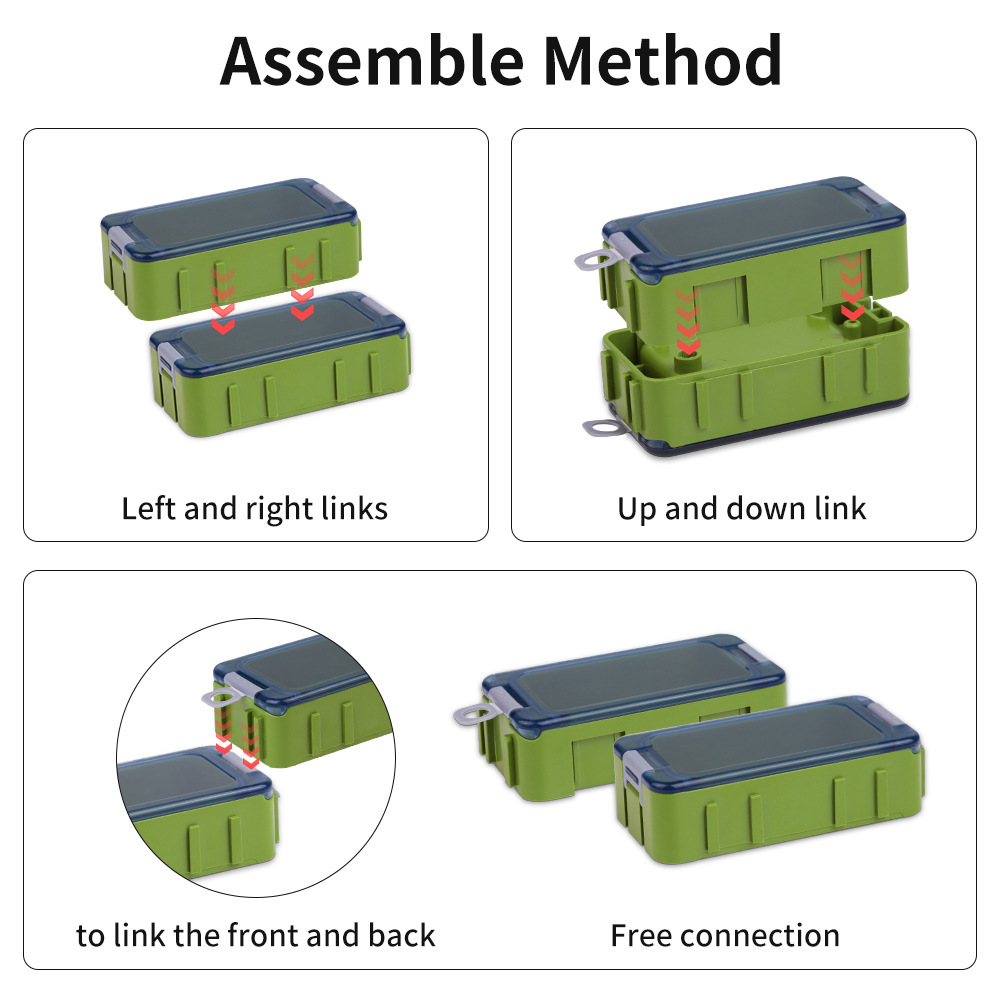 Assemble Method

Left and right links

Up and down link

to link the front and back

Free connection