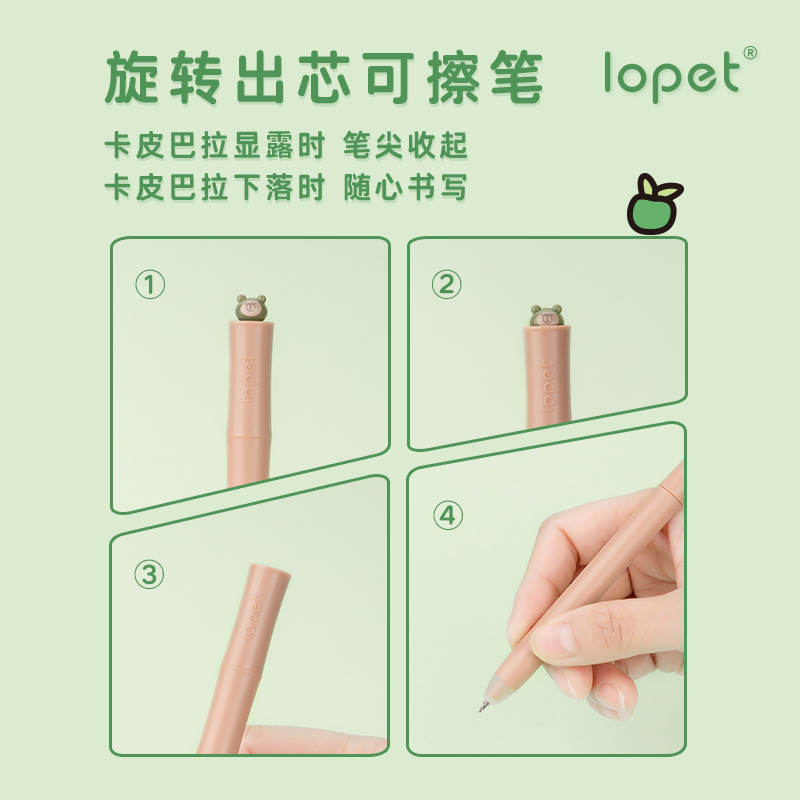 旋转出芯可擦笔 lopet®

卡皮巴拉显露时 笔尖收起
卡皮巴拉下落时 随心书写

①

lopet

②

lopet

③

lopet

④