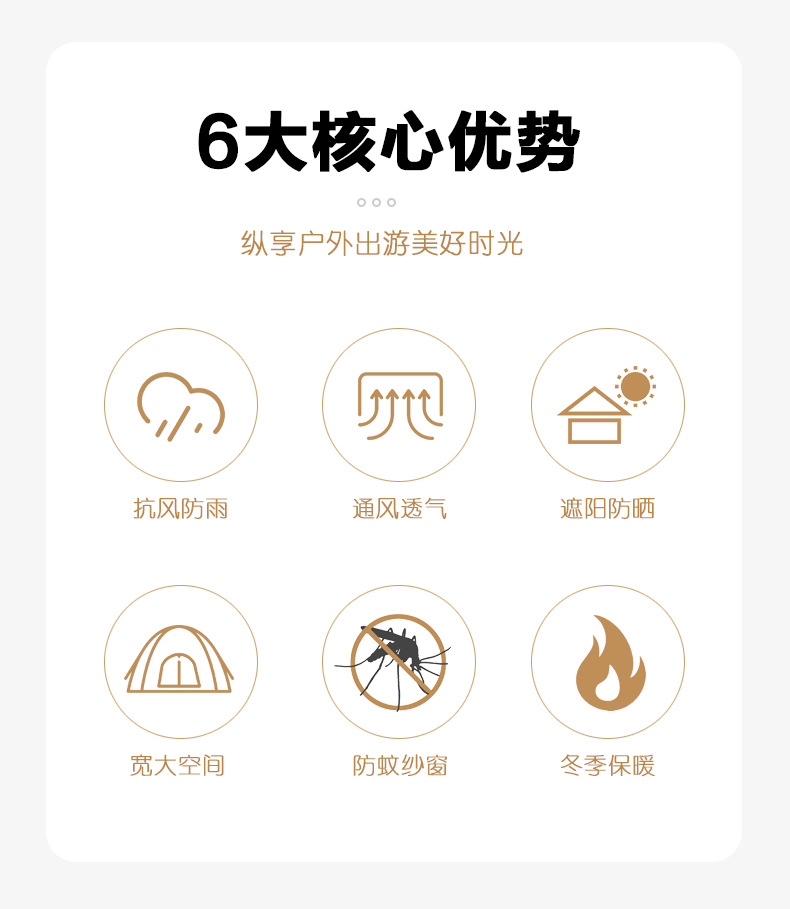 6大核心优势

纵享户外出游美好时光

抗风防雨

通风透气

遮阳防晒

宽大空间

防蚊纱窗

冬季保暖