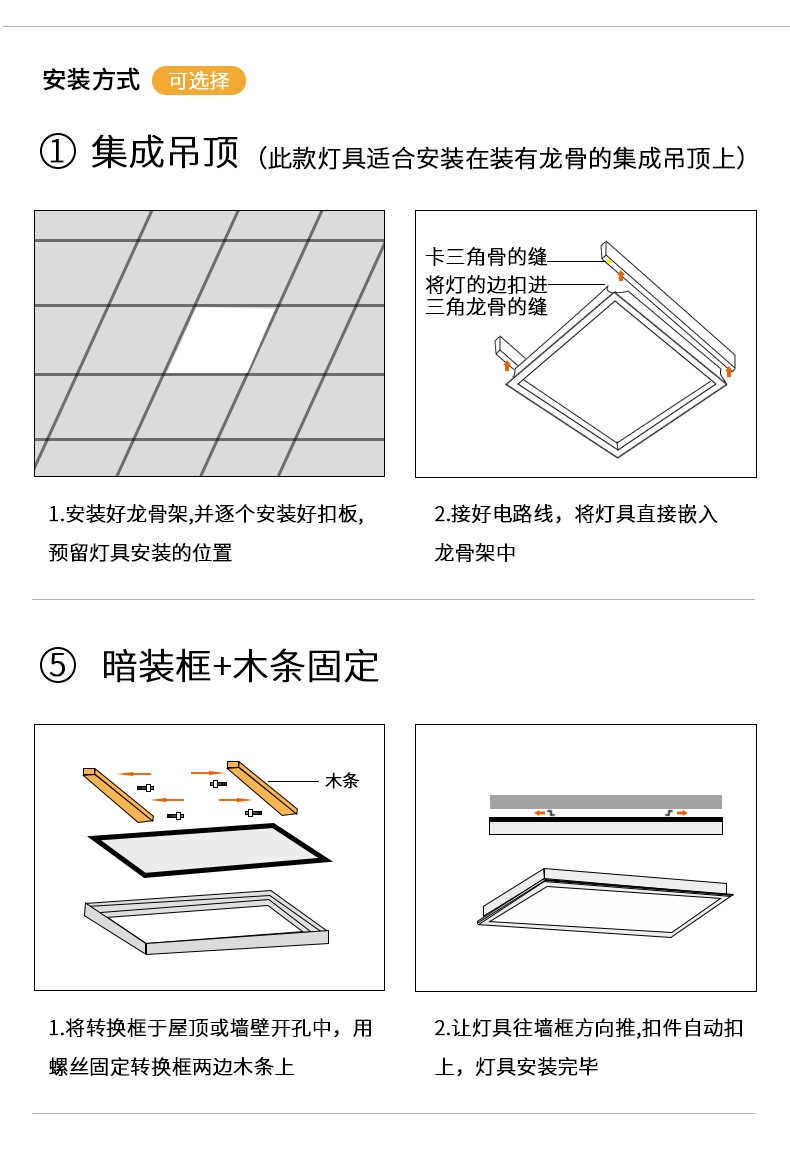 安装方式 可选择

① 集成吊顶（此款灯具适合安装在装有龙骨的集成吊顶上）

卡三角骨的缝
将灯的边扣进三角龙骨的缝

1.安装好龙骨架,并逐个安装好扣板,预留灯具安装的位置

2.接好电路线，将灯具直接嵌入龙骨架中

⑤ 暗装框+木条固定

木条

1.将转换框于屋顶或墙壁开孔中，用螺丝固定转换框两边木条上

2.让灯具往墙框方向推,扣件自动扣上，灯具安装完毕