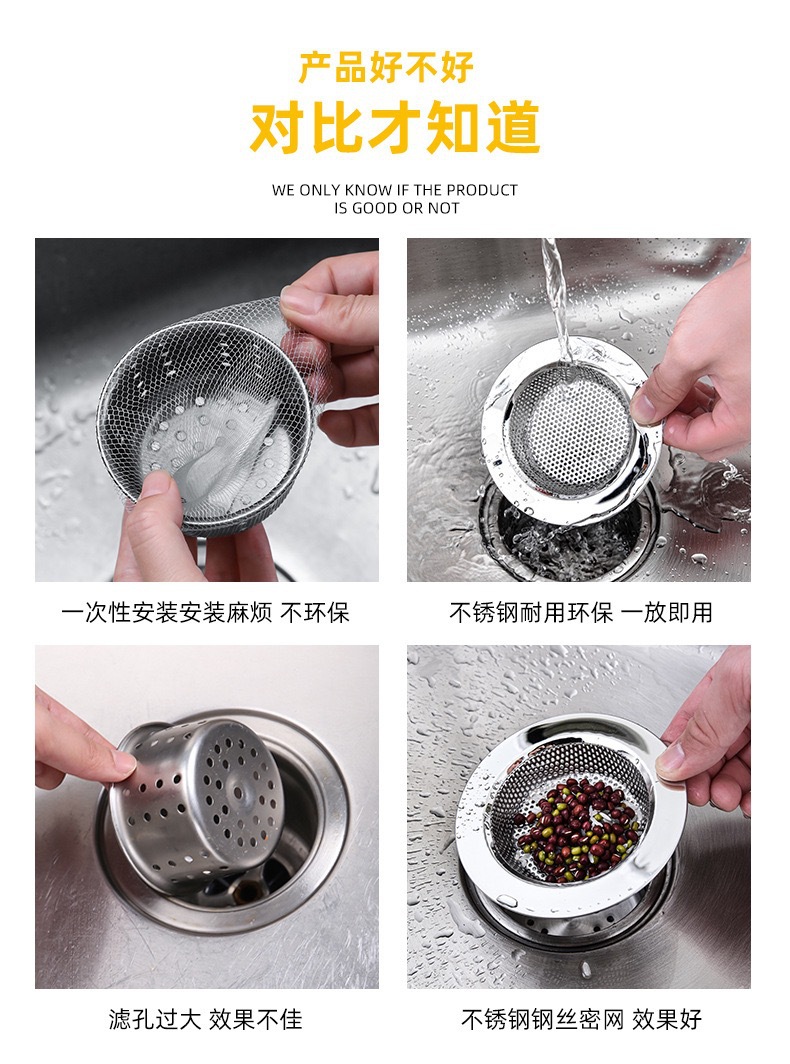 产品好不好
对比才知道

WE ONLY KNOW IF THE PRODUCT IS GOOD OR NOT

一次性安装安装麻烦 不环保

不锈钢耐用环保 一放即用

滤孔过大 效果不佳

不锈钢钢丝密网 效果好