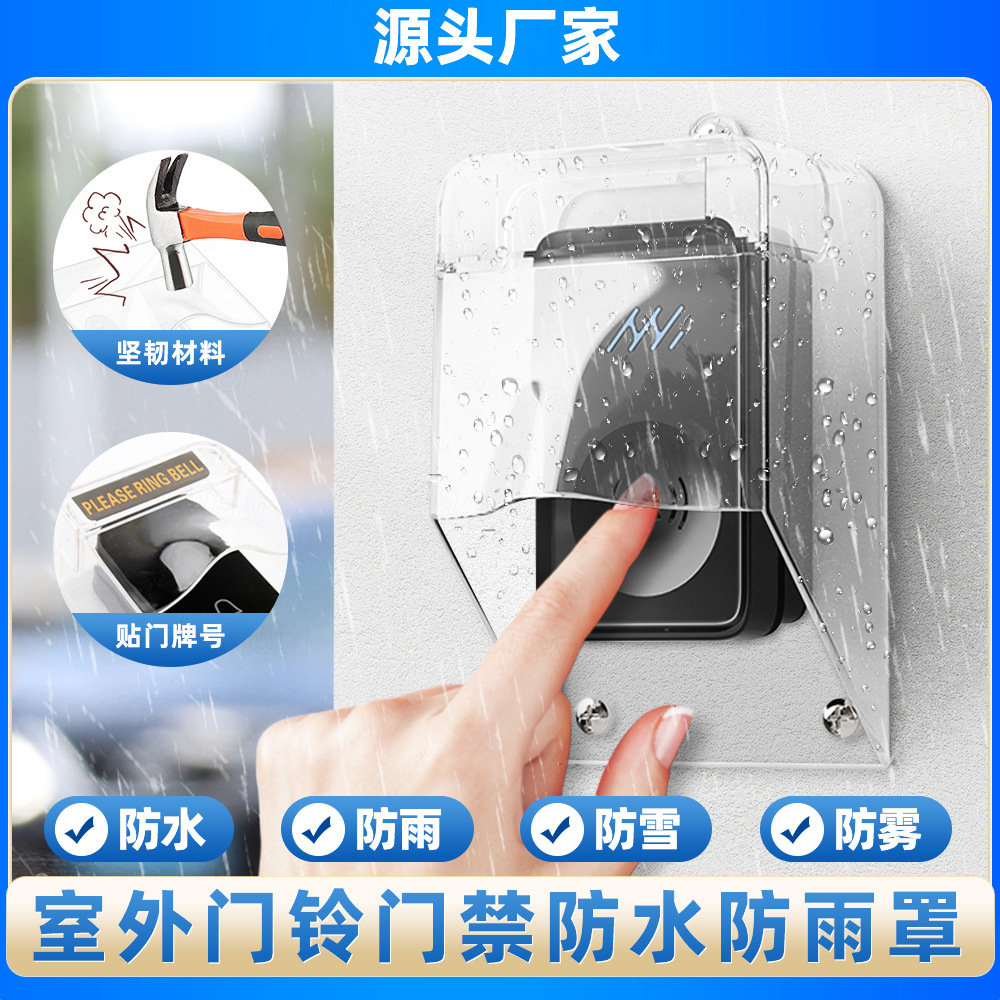 源头厂家

坚韧材料

PLEASE RING BELL

贴门牌号

防水 防雨 防雪 防雾

室外门铃门禁防水防雨罩