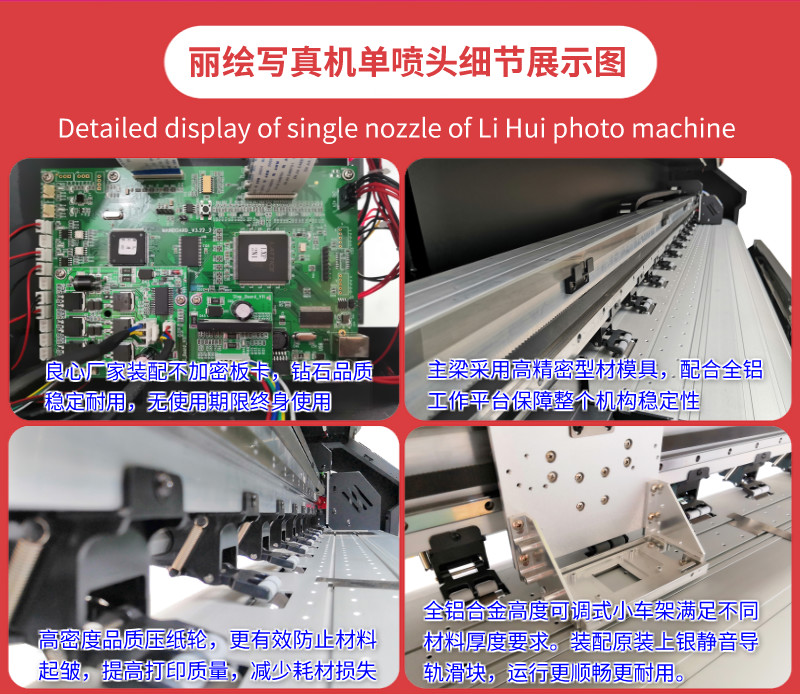 丽绘写真机单喷头细节展示图

Detailed display of single nozzle of Li Hui photo machine

良心厂家装配不加密板卡，钻石品质稳定耐用，无使用期限终身使用

主梁采用高精密型材模具，配合全铝工作平台保障整个机构稳定性

高密度品质压纸轮，更有效防止材料起皱，提高打印质量，减少耗材损失

全铝合金高度可调式小车架满足不同材料厚度要求。装配原装上银静音导轨滑块，运行更顺畅更耐用。