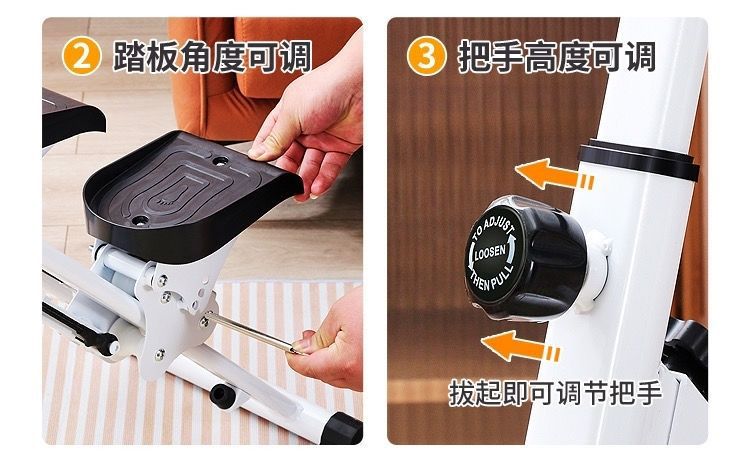 2 踏板角度可调

3 把手高度可调

TO ADJUST
LOOSEN
THEN PULL

拔起即可调节把手