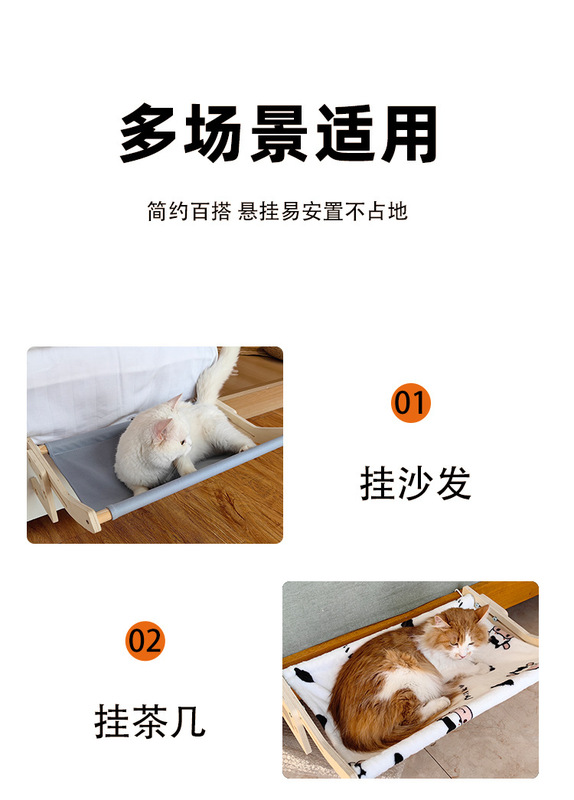 多场景适用

简约百搭 悬挂易安置不占地

01

挂沙发

02

挂茶几