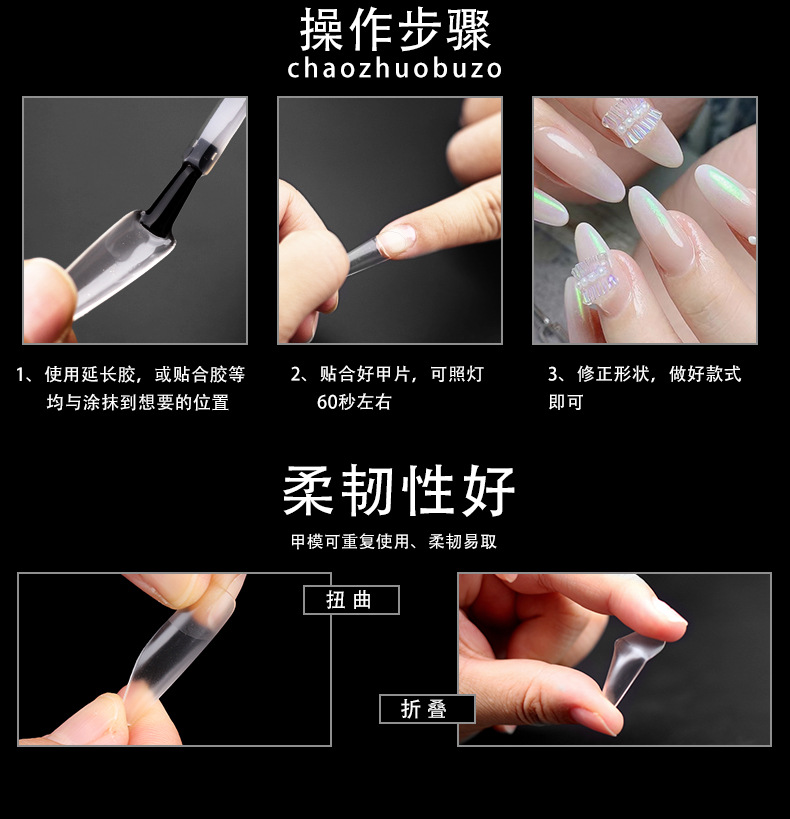 操作步骤
chaozhuobuzo

1、使用延长胶，或贴合胶等均与涂抹到想要的位置

2、贴合好甲片，可照灯60秒左右

3、修正形状，做好款式即可

柔韧性好
甲模可重复使用、柔韧易取

扭曲

折叠