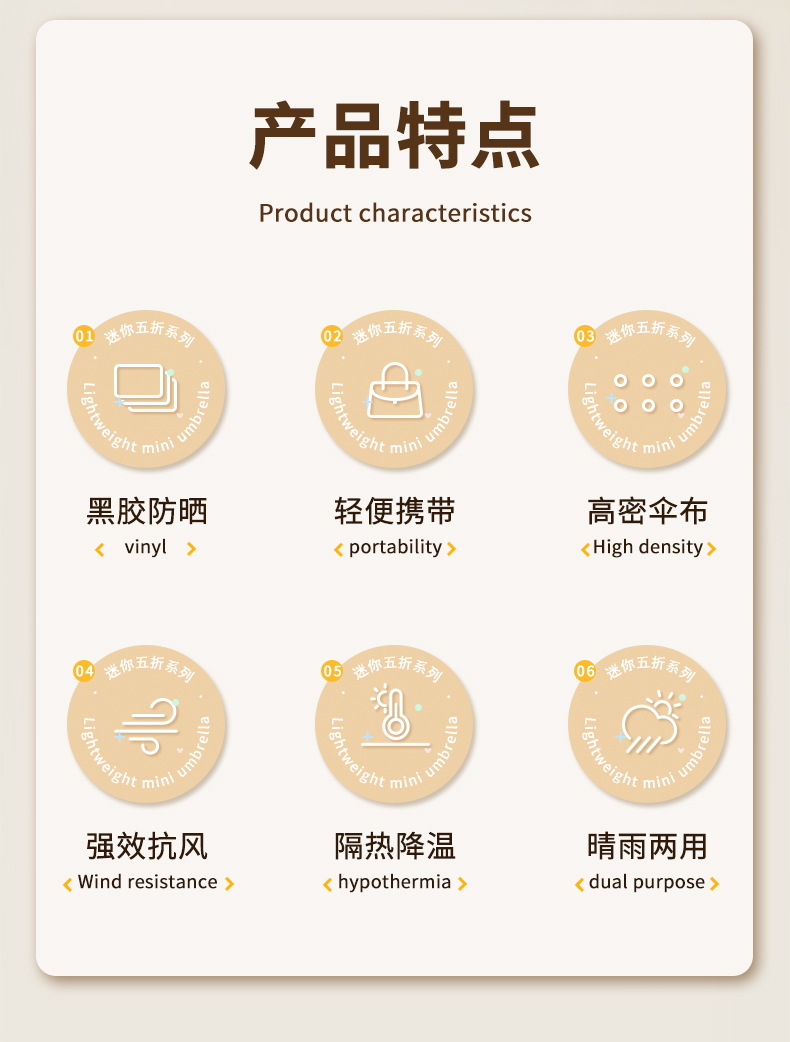 产品特点

Product characteristics

01 迷你五折系列
Lightweight mini umbrella

黑胶防晒
vinyl

02 迷你五折系列
Lightweight mini umbrella

轻便携带
portability

03 迷你五折系列
Lightweight mini umbrella

高密伞布
High density

04 迷你五折系列
Lightweight mini umbrella

强效抗风
Wind resistance

05 迷你五折系列
Lightweight mini umbrella

隔热降温
hypothermia

06 迷你五折系列
Lightweight mini umbrella

晴雨两用
dual purpose