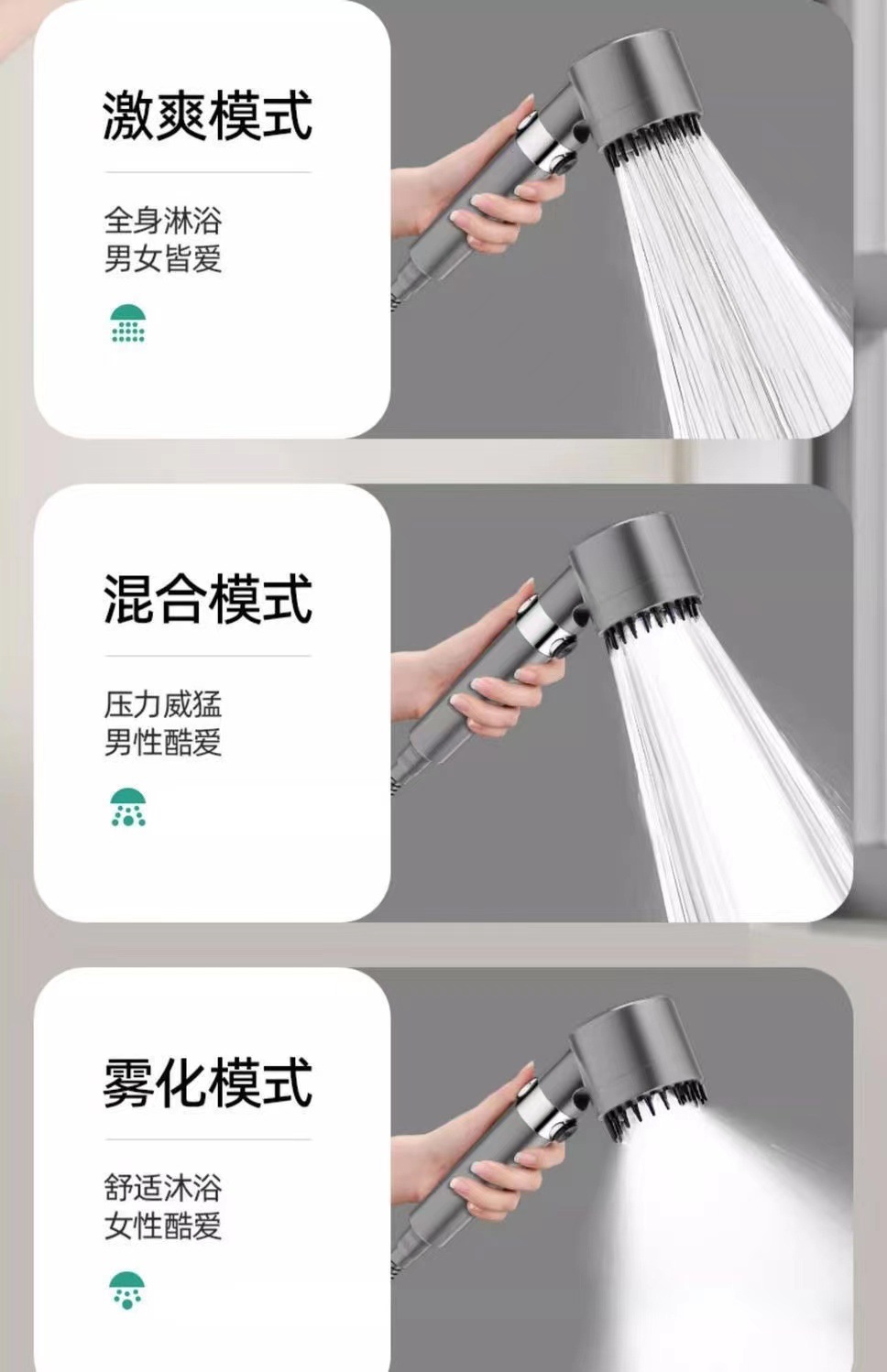 激爽模式

全身淋浴
男女皆爱

混合模式

压力威猛
男性酷爱

雾化模式

舒适沐浴
女性酷爱