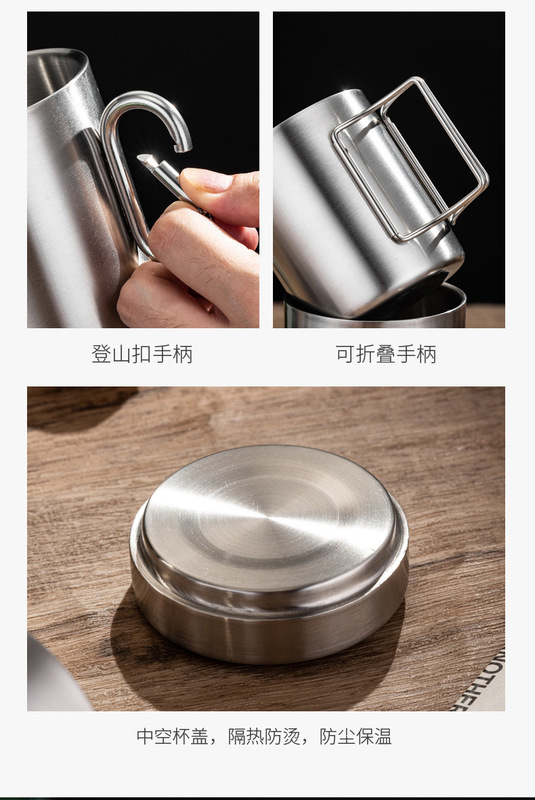 登山扣手柄

可折叠手柄

NOTHER

中空杯盖，隔热防烫，防尘保温