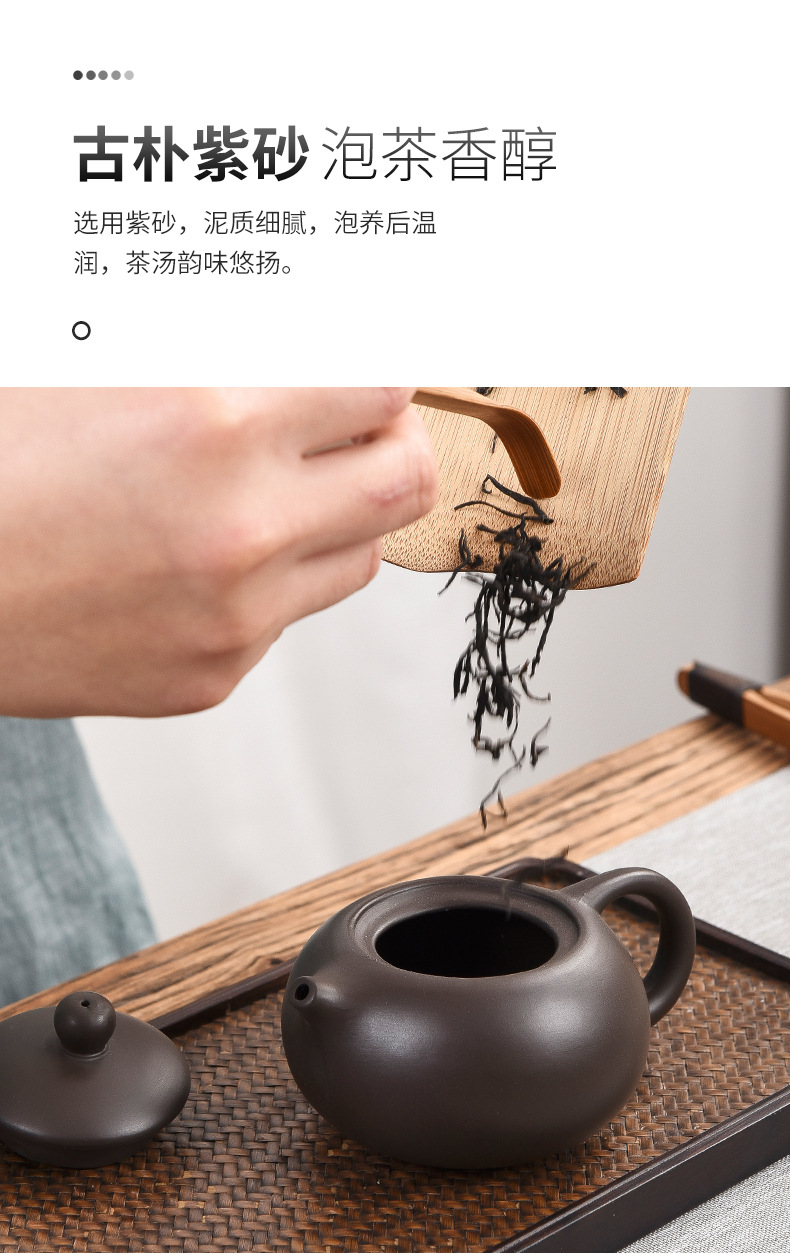 古朴紫砂 泡茶香醇

选用紫砂，泥质细腻，泡养后温润，茶汤韵味悠扬。