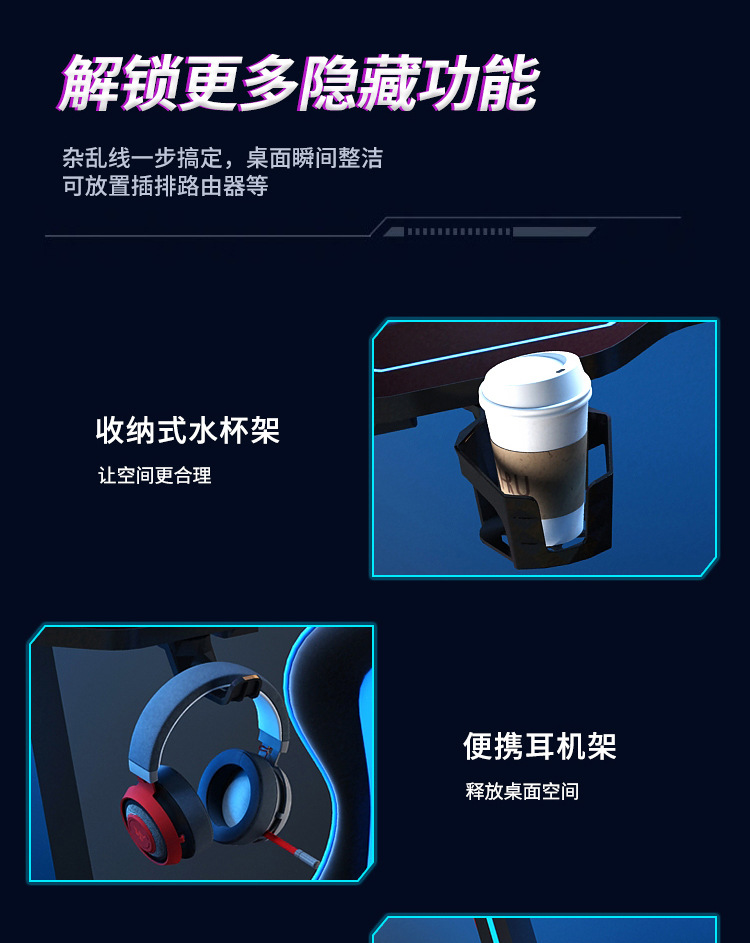 解锁更多隐藏功能

杂乱线一步搞定，桌面瞬间整洁
可放置插排路由器等

收纳式水杯架

让空间更合理

便携耳机架

释放桌面空间