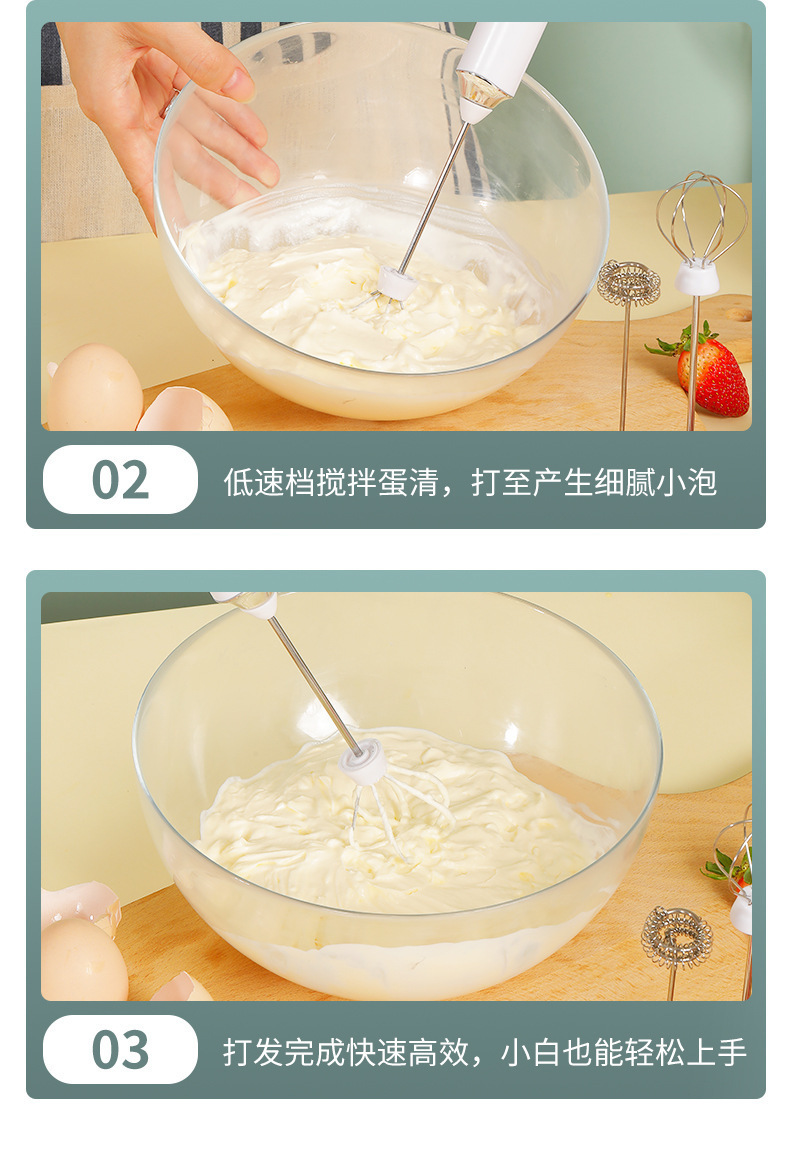 02
低速档搅拌蛋清，打至产生细腻小泡

03
打发完成快速高效，小白也能轻松上手