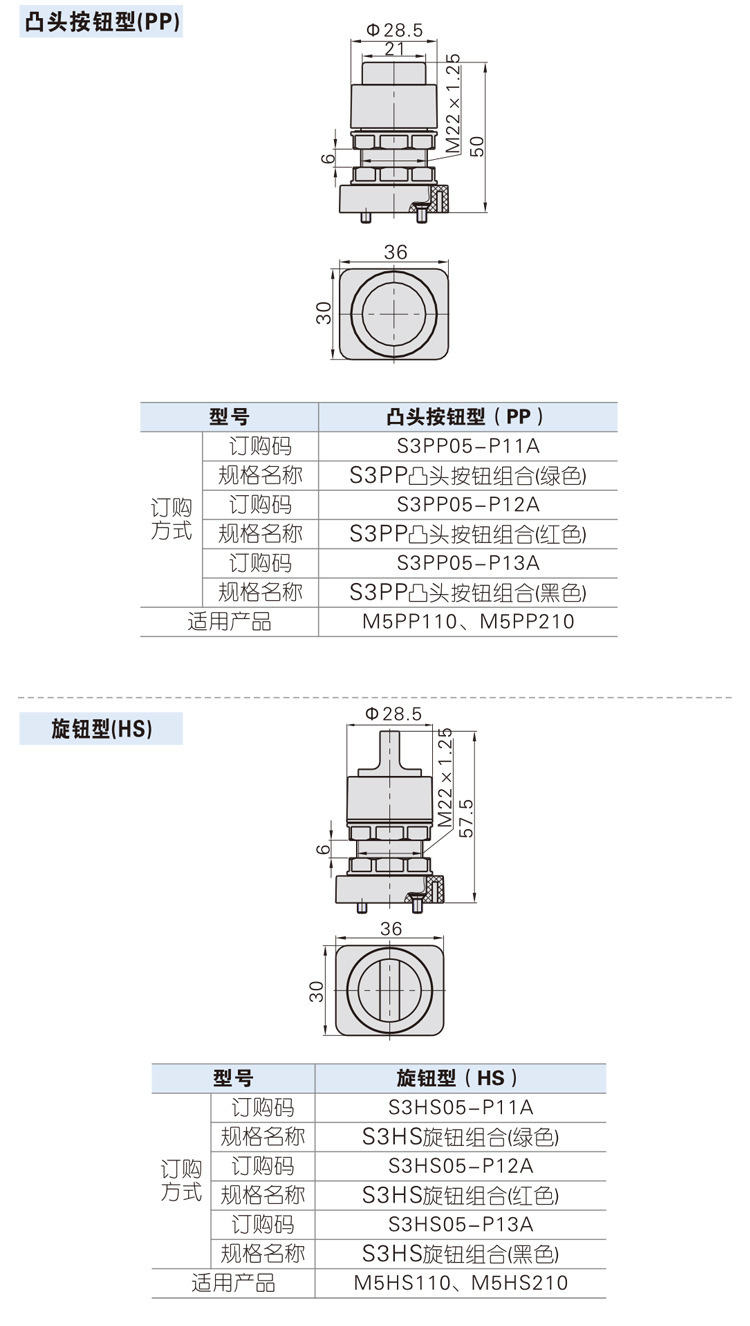 凸头按钮型(PP)

Φ28.5
21
M22×1.25
50
6
36
30

| 型号 | | 凸头按钮型（PP） |
|---|---|---|
| 订购方式 | 订购码 | S3PP05-P11A |
| | 规格名称 | S3PP凸头按钮组合(绿色) |
| | 订购码 | S3PP05-P12A |
| | 规格名称 | S3PP凸头按钮组合(红色) |
| | 订购码 | S3PP05-P13A |
| | 规格名称 | S3PP凸头按钮组合(黑色) |
| 适用产品 | | M5PP110、M5PP210 |

旋钮型(HS)

Φ28.5
M22×1.25
57.5
6
36
30

| 型号 | | 旋钮型（HS） |
|---|---|---|
| 订购方式 | 订购码 | S3HS05-P11A |
| | 规格名称 | S3HS旋钮组合(绿色) |
| | 订购码 | S3HS05-P12A |
| | 规格名称 | S3HS旋钮组合(红色) |
| | 订购码 | S3HS05-P13A |
| | 规格名称 | S3HS旋钮组合(黑色) |
| 适用产品 | | M5HS110、M5HS210 |