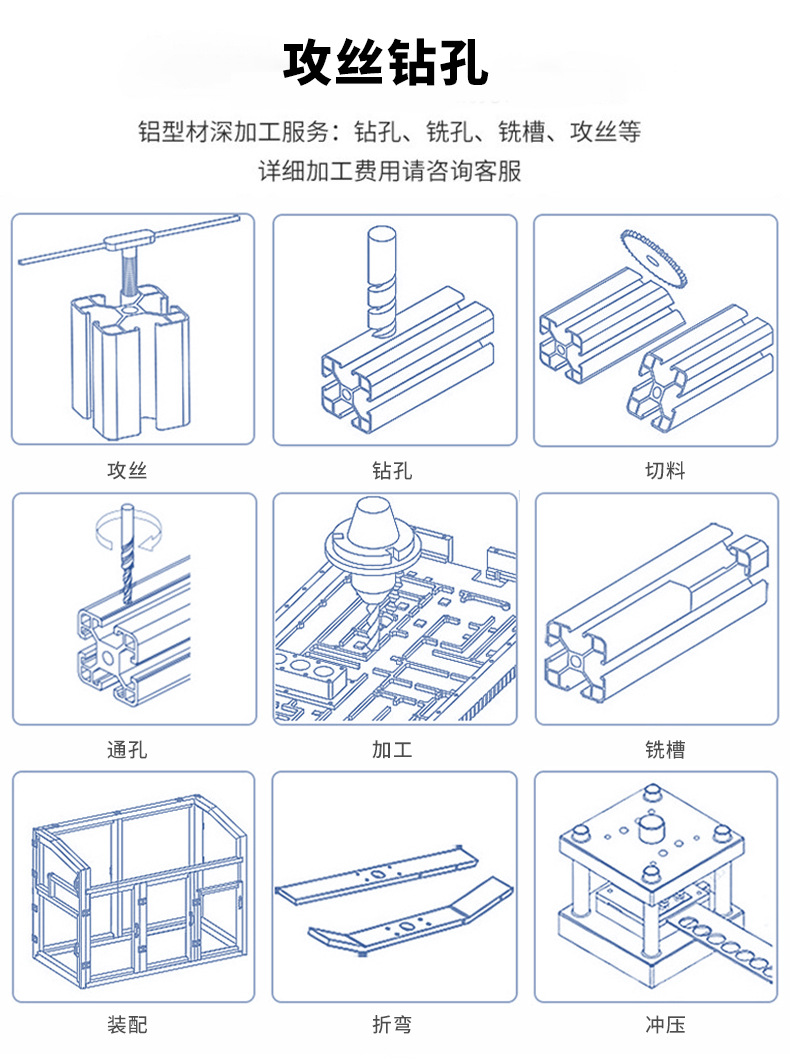 攻丝钻孔

铝型材深加工服务：钻孔、铣孔、铣槽、攻丝等
详细加工费用请咨询客服

攻丝

钻孔

切料

通孔

加工

铣槽

装配

折弯

冲压