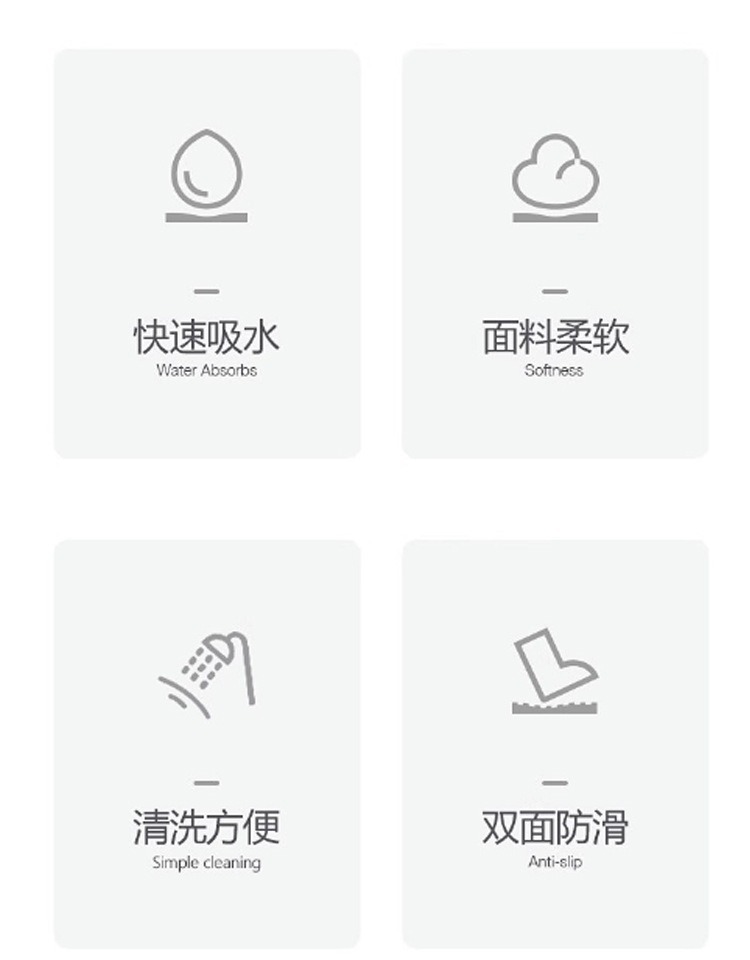 快速吸水
Water Absorbs

面料柔软
Softness

清洗方便
Simple cleaning

双面防滑
Anti-slip