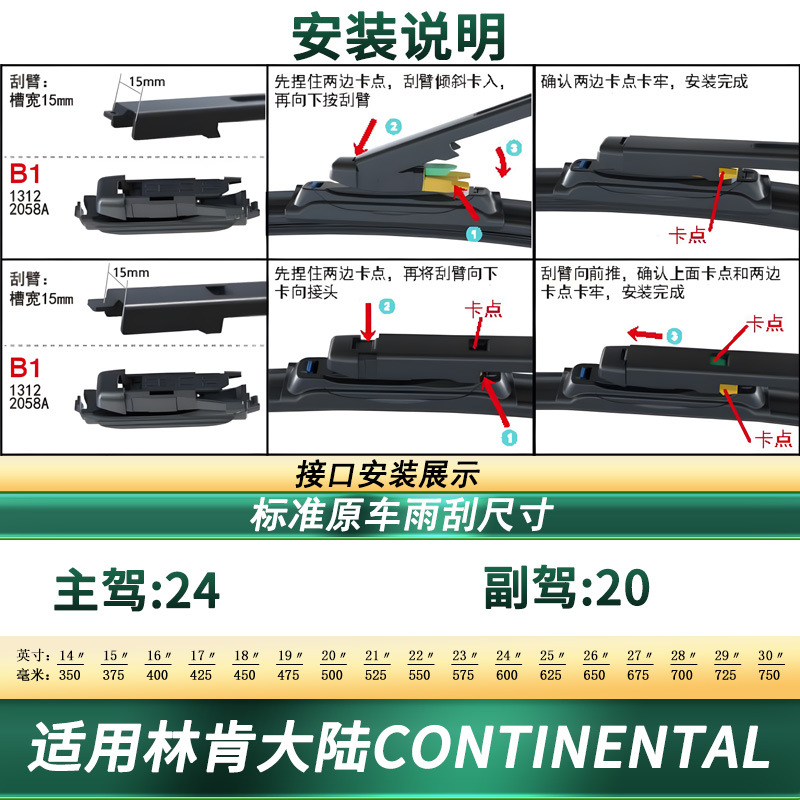 安装说明

刮臂：
槽宽15mm
15mm

B1
1312
2058A

先捏住两边卡点，刮臂倾斜卡入，再向下按刮臂
2
3
1

确认两边卡点卡牢，安装完成
卡点

刮臂：
槽宽15mm
15mm

B1
1312
2058A

先捏住两边卡点，再将刮臂向下卡向接头
2
卡点
1

刮臂向前推，确认上面卡点和两边卡点卡牢，安装完成
3
卡点
卡点

接口安装展示

标准原车雨刮尺寸

主驾:24

副驾:20

| 英寸: | 14″ | 15″ | 16″ | 17″ | 18″ | 19″ | 20″ | 21″ | 22″ | 23″ | 24″ | 25″ | 26″ | 27″ | 28″ | 29″ | 30″ |
|---|---|---|---|---|---|---|---|---|---|---|---|---|---|---|---|---|---|
| 毫米: | 350 | 375 | 400 | 425 | 450 | 475 | 500 | 525 | 550 | 575 | 600 | 625 | 650 | 675 | 700 | 725 | 750 |

适用林肯大陆CONTINENTAL