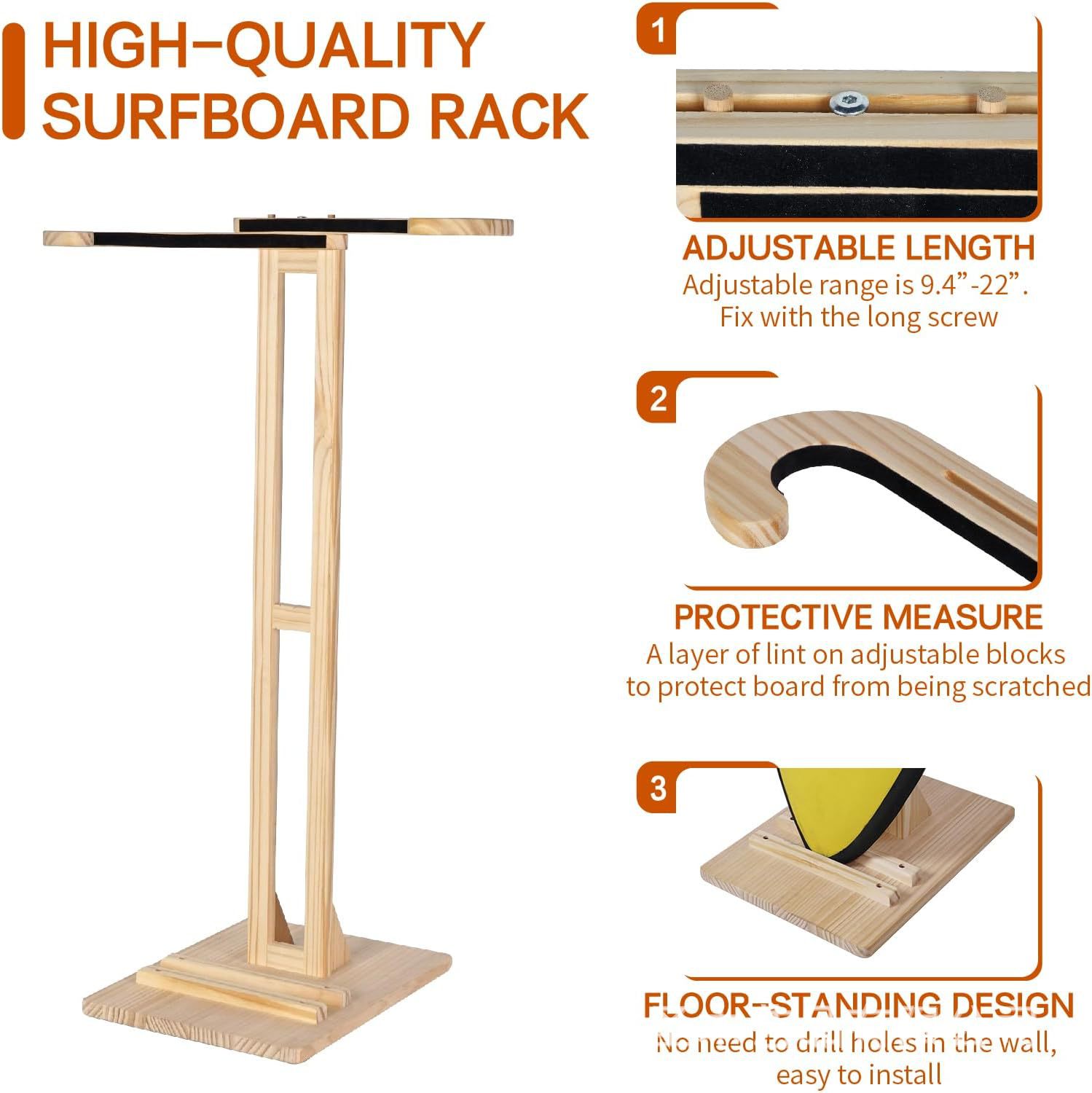 HIGH-QUALITY SURFBOARD RACK

1

ADJUSTABLE LENGTH
Adjustable range is 9.4”-22”. Fix with the long screw

2

PROTECTIVE MEASURE
A layer of lint on adjustable blocks to protect board from being scratched

3

FLOOR-STANDING DESIGN
No need to drill holes in the wall, easy to install