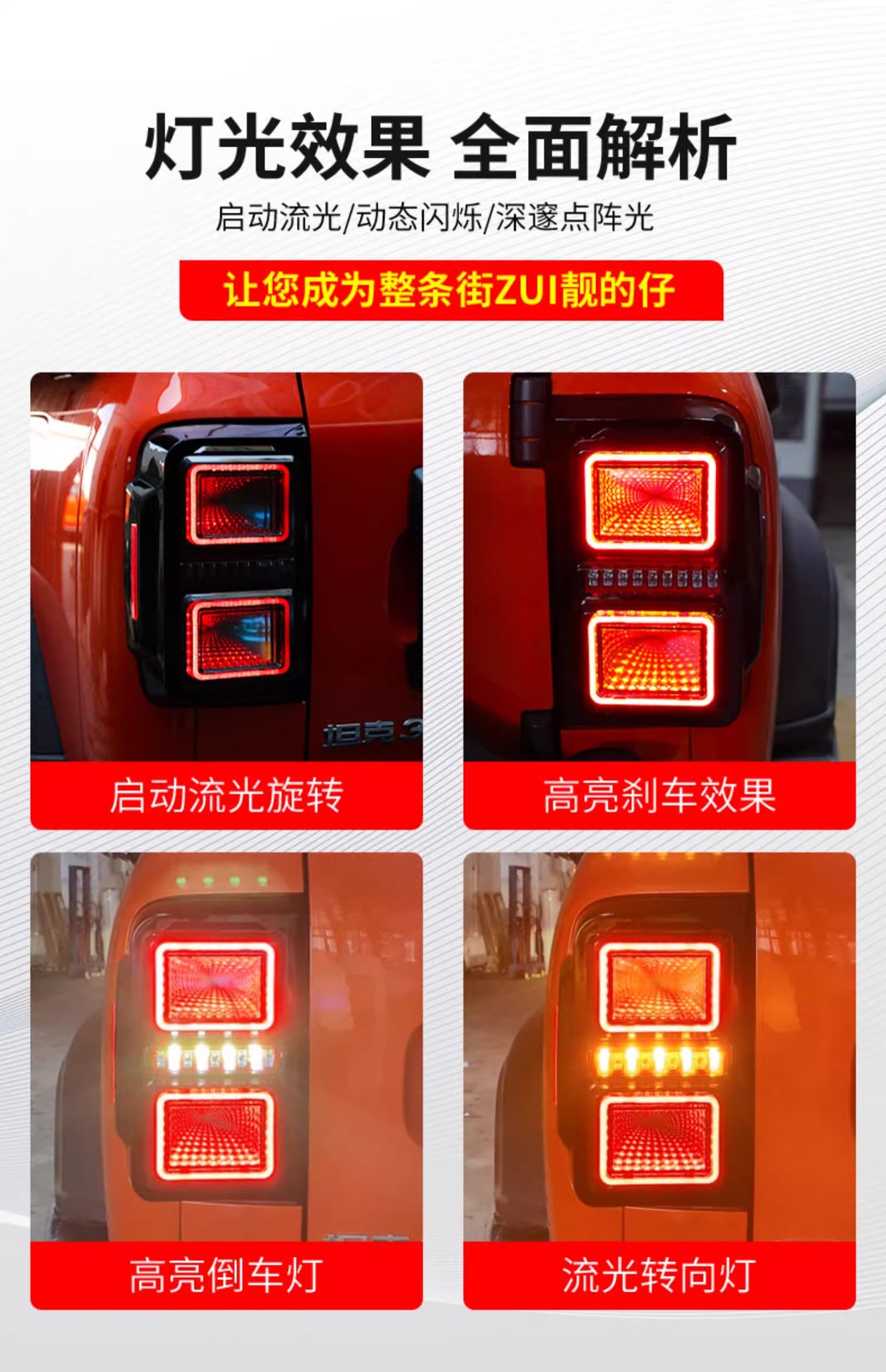 灯光效果 全面解析

启动流光/动态闪烁/深邃点阵光

让您成为整条街ZUI靓的仔

坦克3

启动流光旋转

高亮刹车效果

高亮倒车灯

流光转向灯