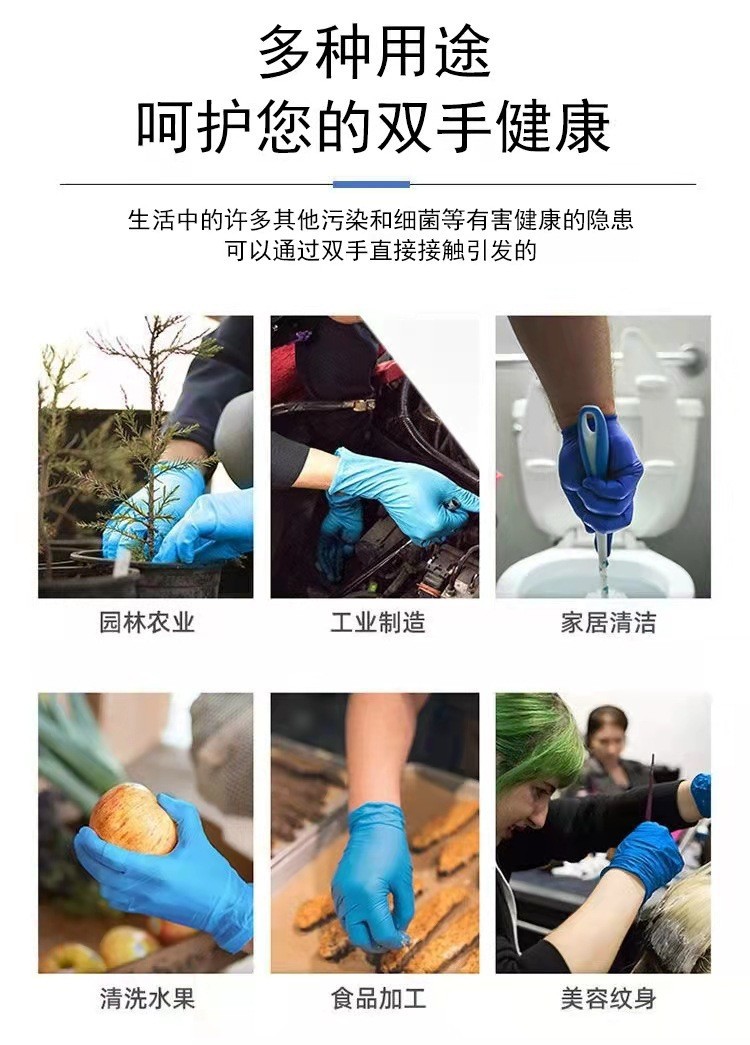 多种用途
呵护您的双手健康

生活中的许多其他污染和细菌等有害健康的隐患
可以通过双手直接接触引发的

园林农业

工业制造

家居清洁

清洗水果

食品加工

美容纹身