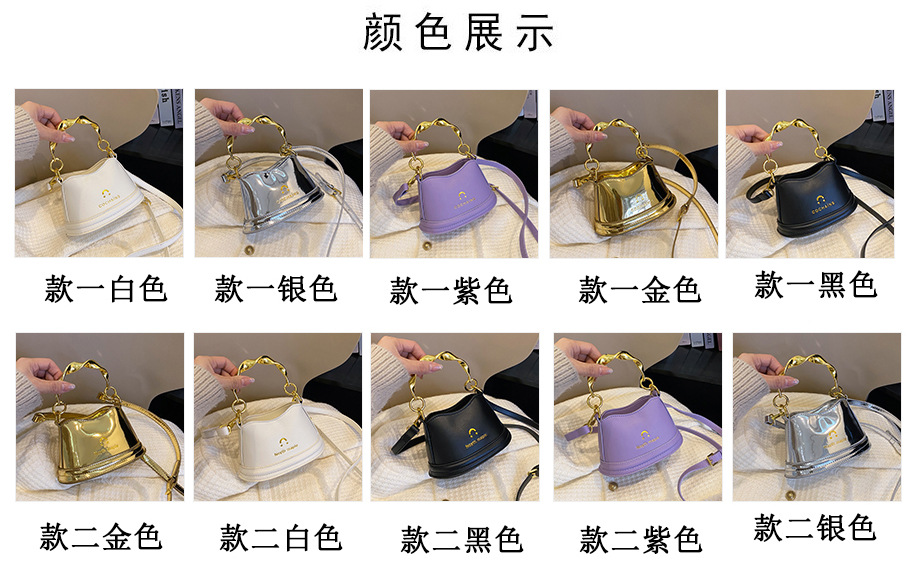 颜色展示

款一白色 款一银色 款一紫色 款一金色 款一黑色

款二金色 款二白色 款二黑色 款二紫色 款二银色