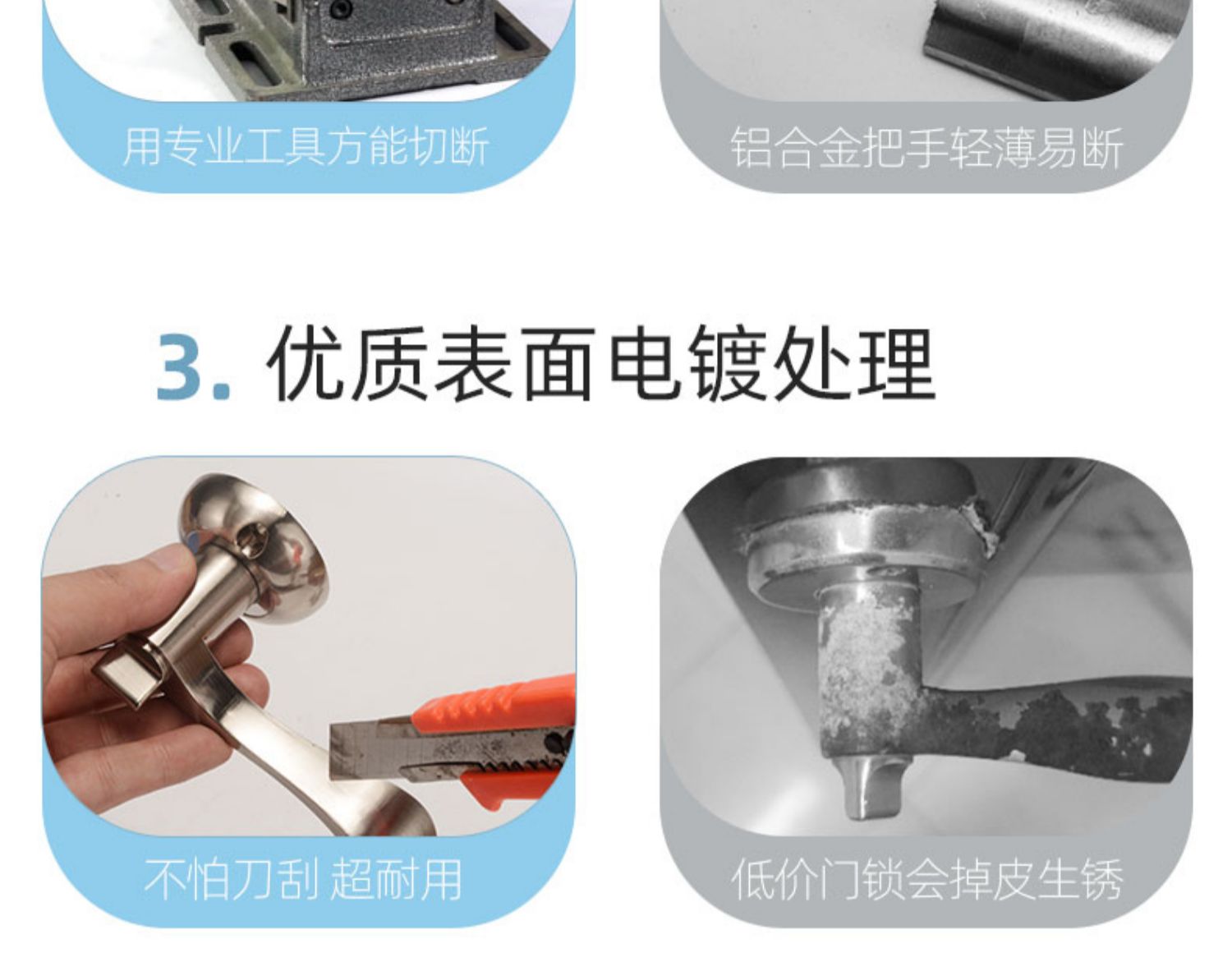 用专业工具方能切断

铝合金把手轻薄易断

3. 优质表面电镀处理

不怕刀刮 超耐用

低价门锁会掉皮生锈