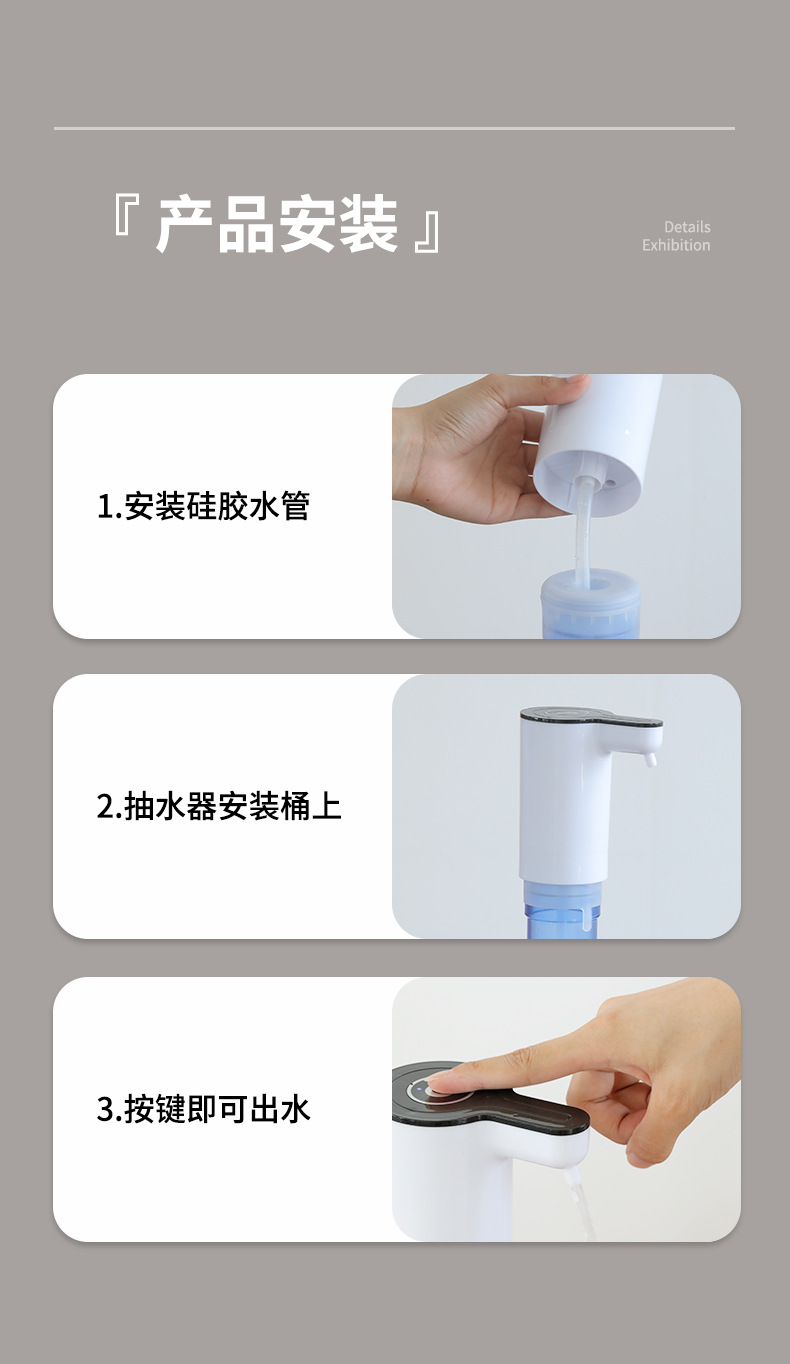 『 产品安装 』

Details
Exhibition

1.安装硅胶水管

2.抽水器安装桶上

3.按键即可出水