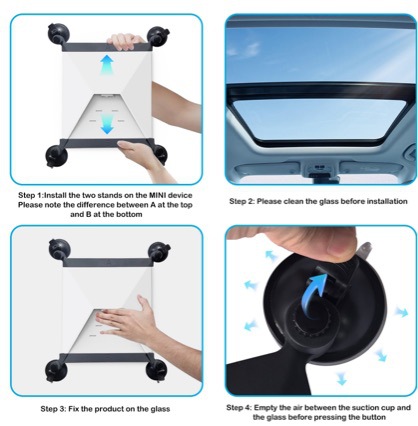 Step 1:Install the two stands on the MINI device
Please note the difference between A at the top and B at the bottom

Step 2: Please clean the glass before installation

Step 3: Fix the product on the glass

Step 4: Empty the air between the suction cup and the glass before pressing the button