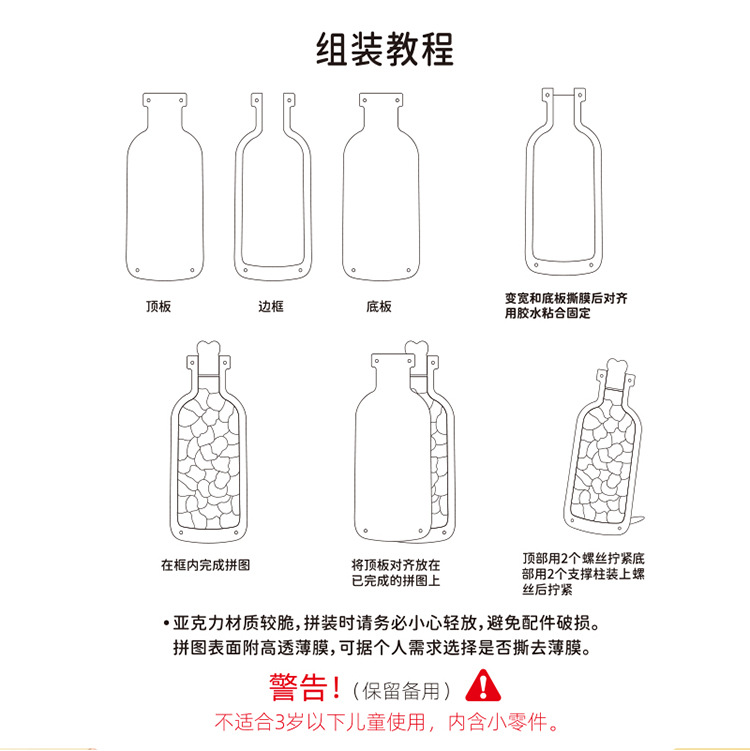 组装教程

顶板

边框

底板

变宽和底板撕膜后对齐用胶水粘合固定

在框内完成拼图

将顶板对齐放在已完成的拼图上

顶部用2个螺丝拧紧底部用2个支撑柱装上螺丝后拧紧

• 亚克力材质较脆，拼装时请务必小心轻放，避免配件破损。
拼图表面附高透薄膜，可据个人需求选择是否撕去薄膜。

警告！（保留备用）

不适合3岁以下儿童使用，内含小零件。