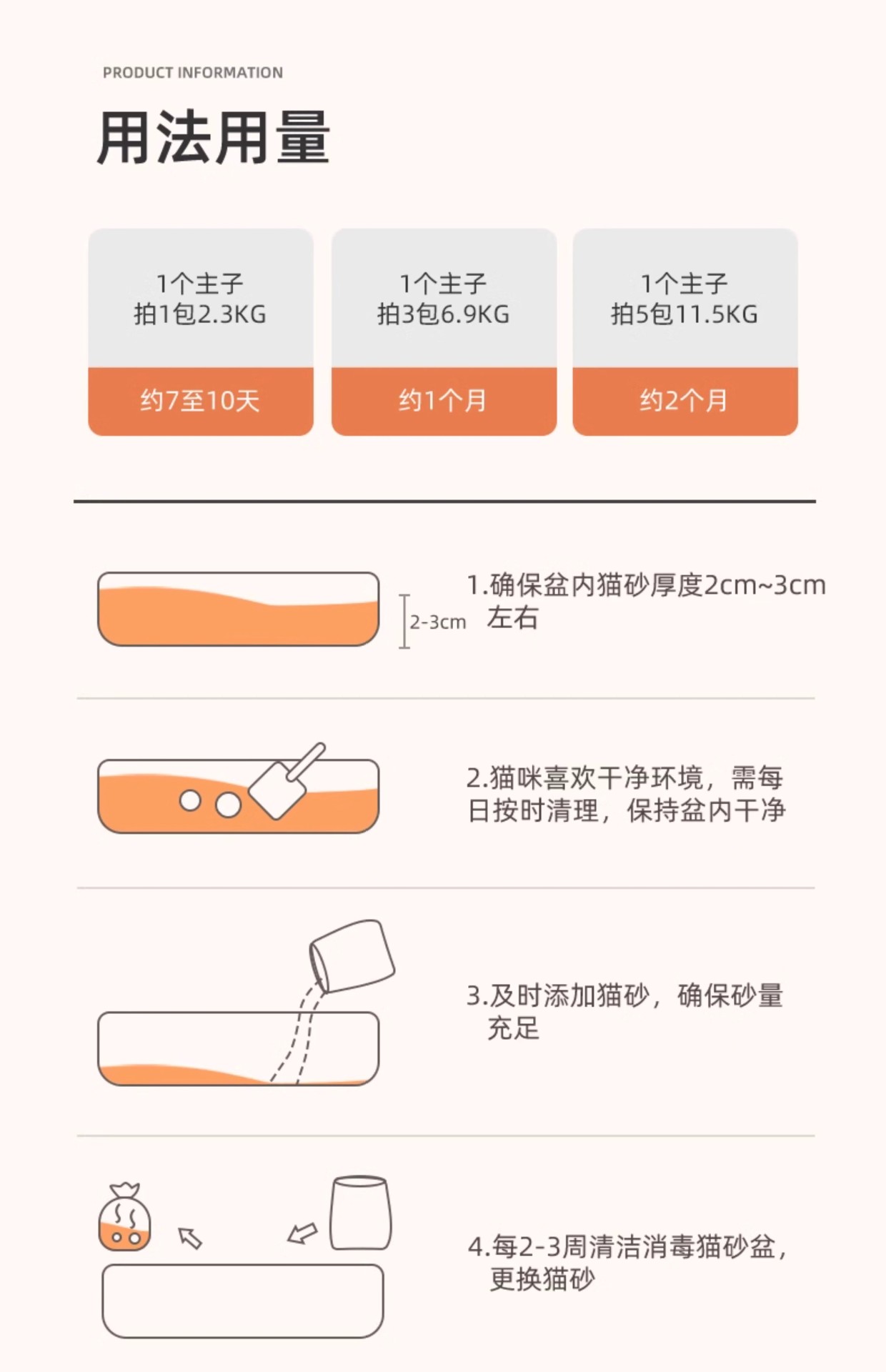 PRODUCT INFORMATION

用法用量

1个主子
拍1包2.3KG

约7至10天

1个主子
拍3包6.9KG

约1个月

1个主子
拍5包11.5KG

约2个月

2-3cm

1.确保盆内猫砂厚度2cm~3cm左右

2.猫咪喜欢干净环境，需每日按时清理，保持盆内干净

3.及时添加猫砂，确保砂量充足

4.每2-3周清洁消毒猫砂盆，更换猫砂