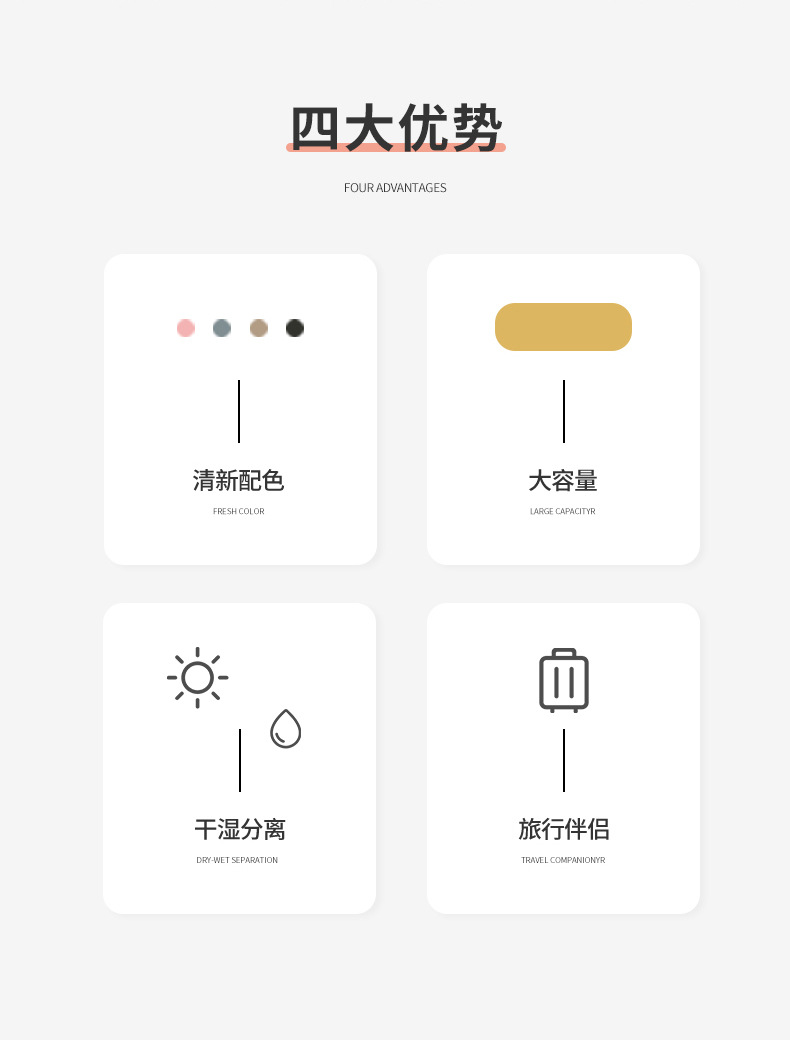 四大优势

FOUR ADVANTAGES

清新配色

FRESH COLOR

大容量

LARGE CAPACITYR

干湿分离

DRY-WET SEPARATION

旅行伴侣

TRAVEL COMPANIONYR