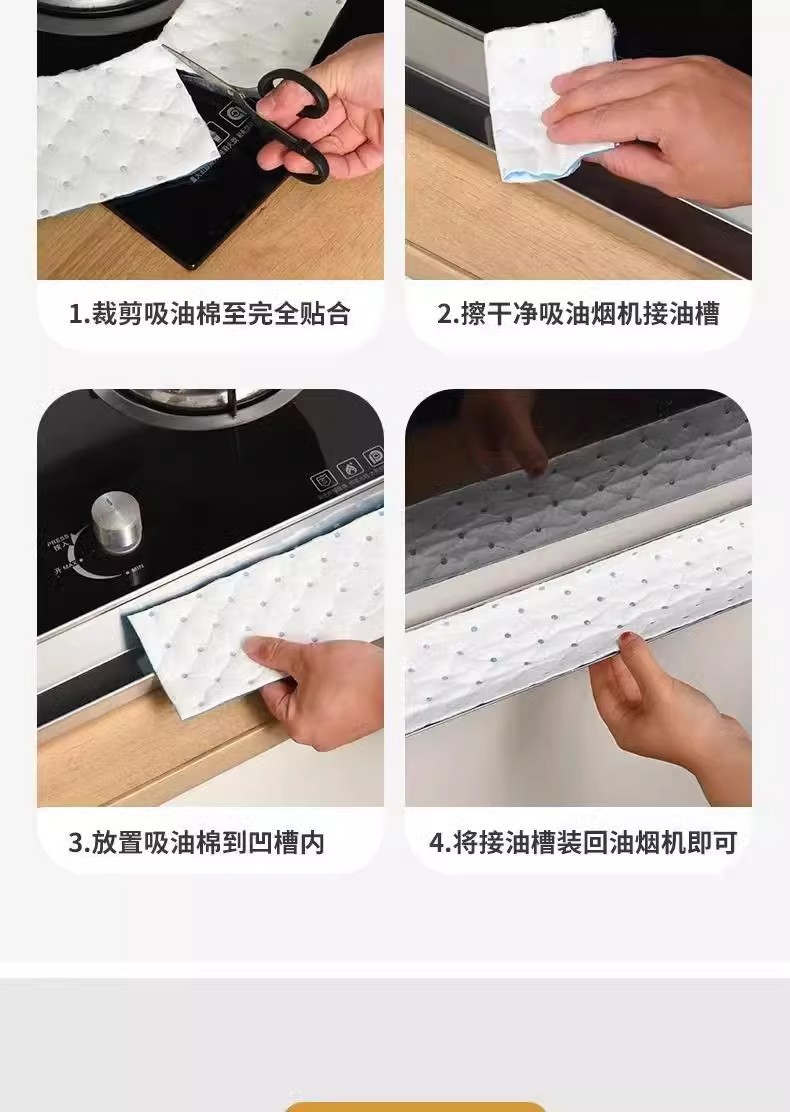 1.裁剪吸油棉至完全贴合

2.擦干净吸油烟机接油槽

PRESS
按入
开 MAX
MIN

3.放置吸油棉到凹槽内

4.将接油槽装回油烟机即可