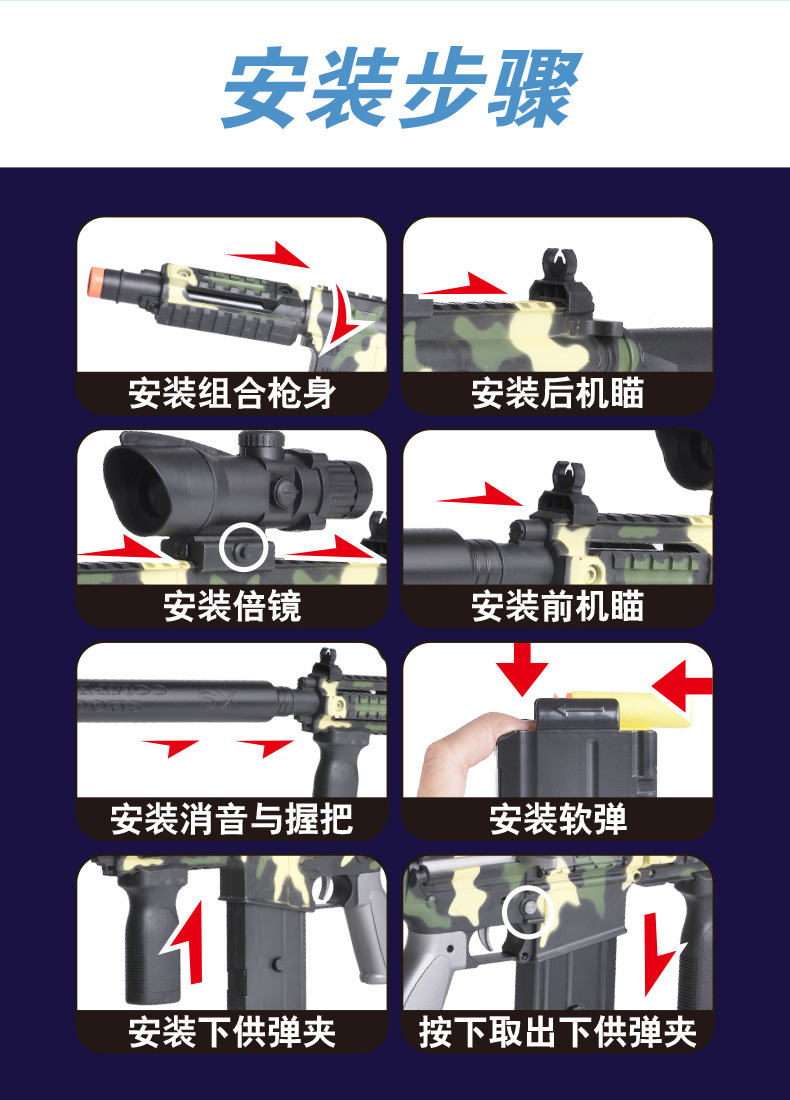 安装步骤

安装组合枪身

安装后机瞄

安装倍镜

安装前机瞄

安装消音与握把

安装软弹

安装下供弹夹

按下取出下供弹夹