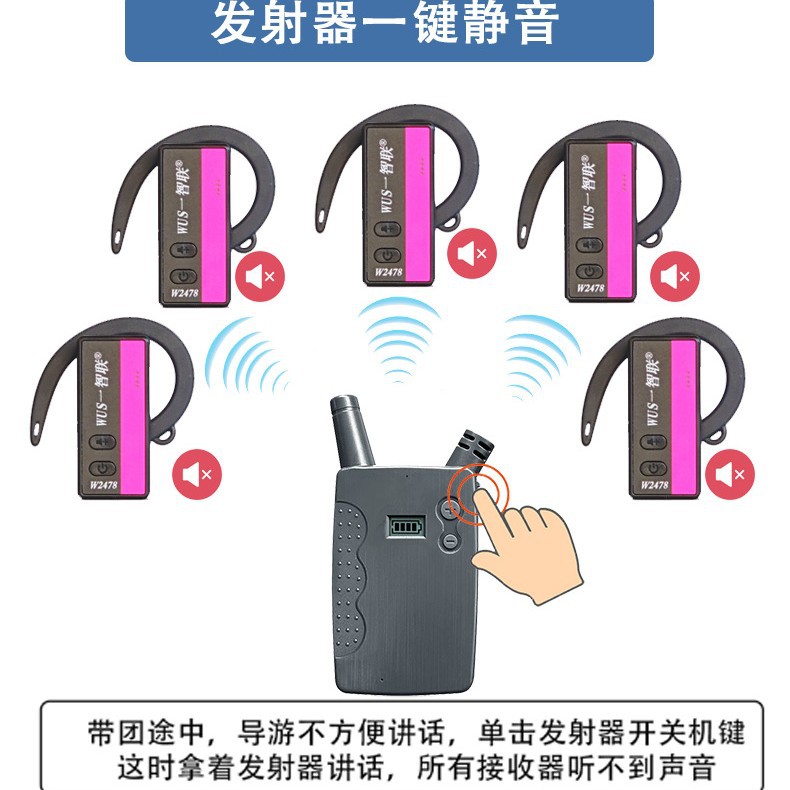 发射器一键静音

WUS一智联®
W2478

WUS一智联®
W2478

WUS一智联®
W2478

WUS一智联®
W2478

WUS一智联®
W2478

带团途中，导游不方便讲话，单击发射器开关机键
这时拿着发射器讲话，所有接收器听不到声音