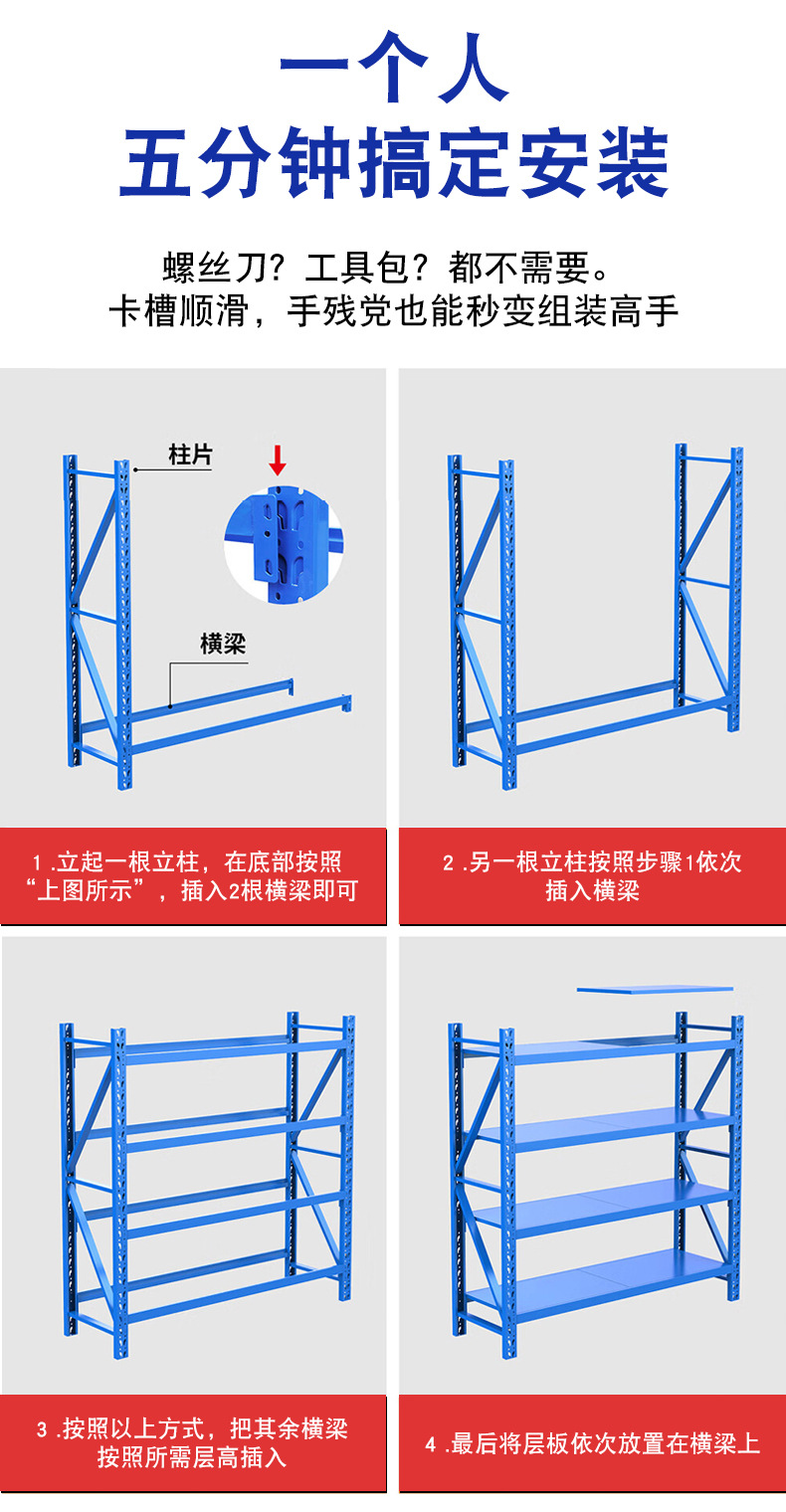 一个人
五分钟搞定安装

螺丝刀？工具包？都不需要。
卡槽顺滑，手残党也能秒变组装高手

柱片

横梁

1 .立起一根立柱，在底部按照“上图所示”，插入2根横梁即可

2 .另一根立柱按照步骤1依次插入横梁

3 .按照以上方式，把其余横梁按照所需层高插入

4 .最后将层板依次放置在横梁上