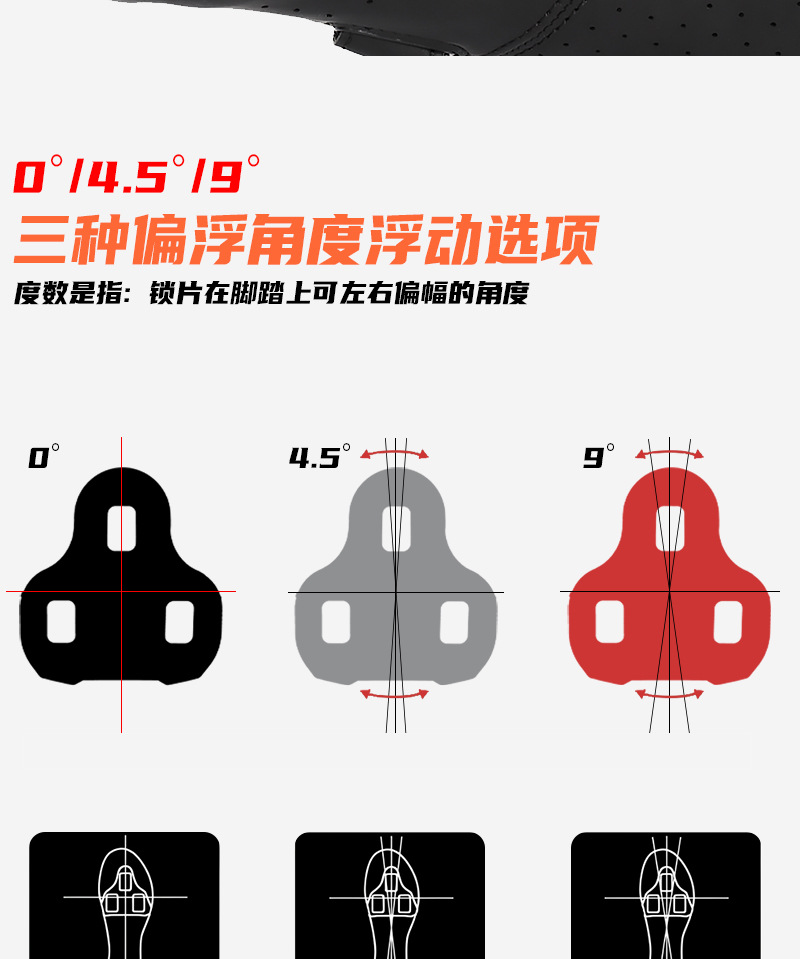 0°/4.5°/9°
三种偏浮角度浮动选项
度数是指：锁片在脚踏上可左右偏幅的角度

0°

4.5°

9°