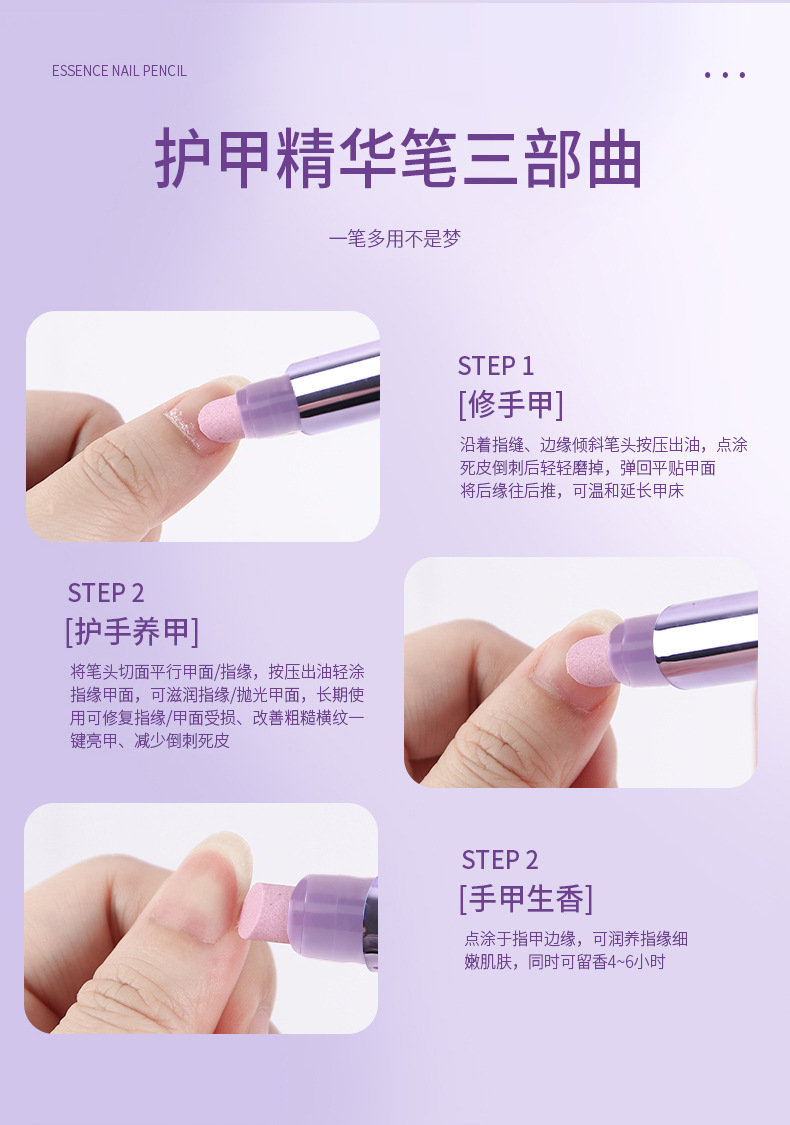 ESSENCE NAIL PENCIL

• • •

护甲精华笔三部曲

一笔多用不是梦

STEP 1
[修手甲]
沿着指缝、边缘倾斜笔头按压出油，点涂死皮倒刺后轻轻磨掉，弹回平贴甲面将后缘往后推，可温和延长甲床

STEP 2
[护手养甲]
将笔头切面平行甲面/指缘，按压出油轻涂指缘甲面，可滋润指缘/抛光甲面，长期使用可修复指缘/甲面受损、改善粗糙横纹一键亮甲、减少倒刺死皮

STEP 2
[手甲生香]
点涂于指甲边缘，可润养指缘细嫩肌肤，同时可留香4~6小时